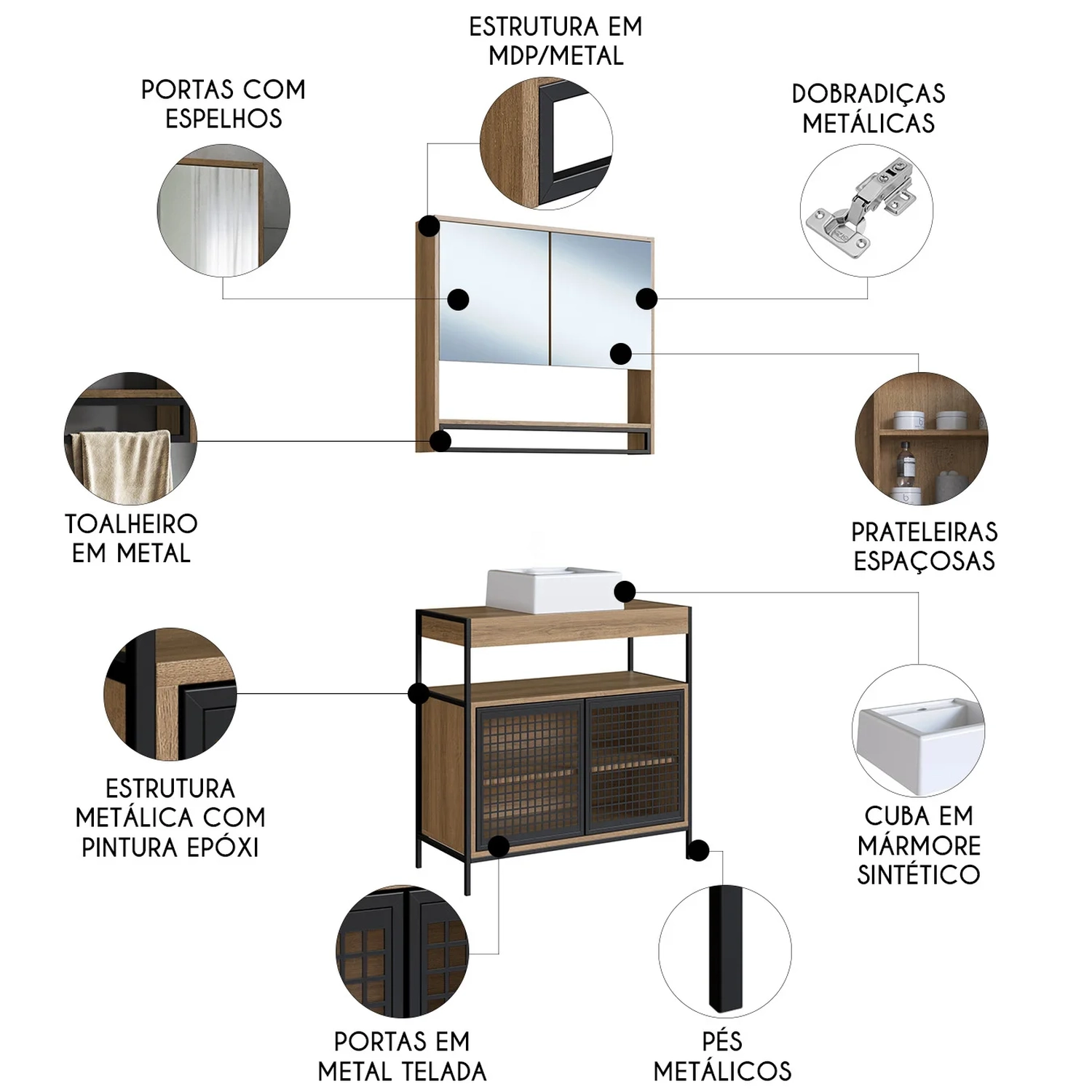 ESTRUTURA EM MDP/METAL

PORTAS COM ESPELHOS

DOBRADIÇAS METÁLICAS

TOALHEIRO EM METAL

PRATELEIRAS ESPAÇOSAS

ESTRUTURA METÁLICA COM PINTURA EPÓXI

CUBA EM MÁRMORE SINTÉTICO

PORTAS EM METAL TELADA

PÉS METÁLICOS