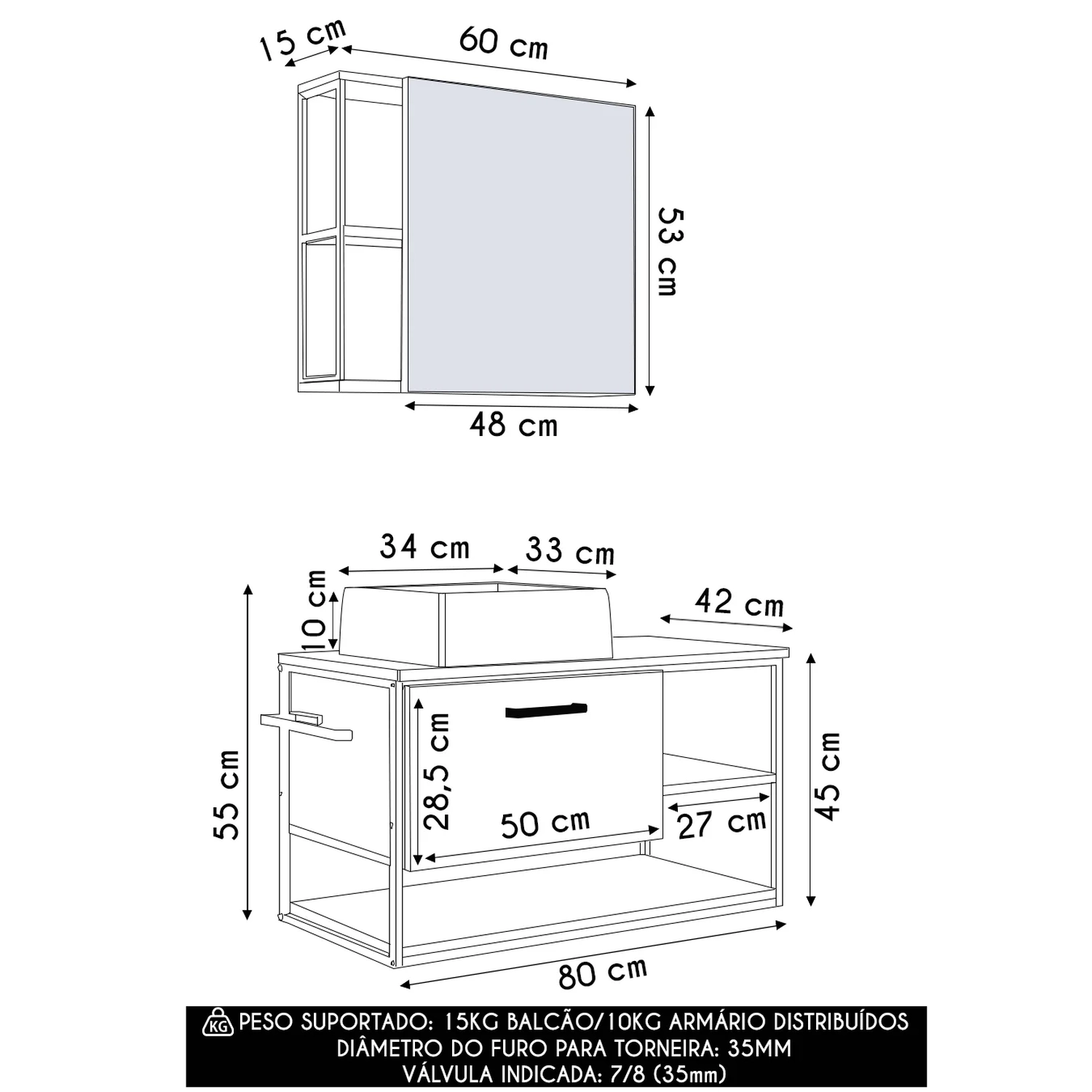 15 cm
60 cm
53 cm
48 cm

34 cm
33 cm
10 cm
42 cm
55 cm
28,5 cm
50 cm
27 cm
45 cm
80 cm

KG PESO SUPORTADO: 15KG BALCÃO/10KG ARMÁRIO DISTRIBUÍDOS
DIÂMETRO DO FURO PARA TORNEIRA: 35MM
VÁLVULA INDICADA: 7/8 (35mm)