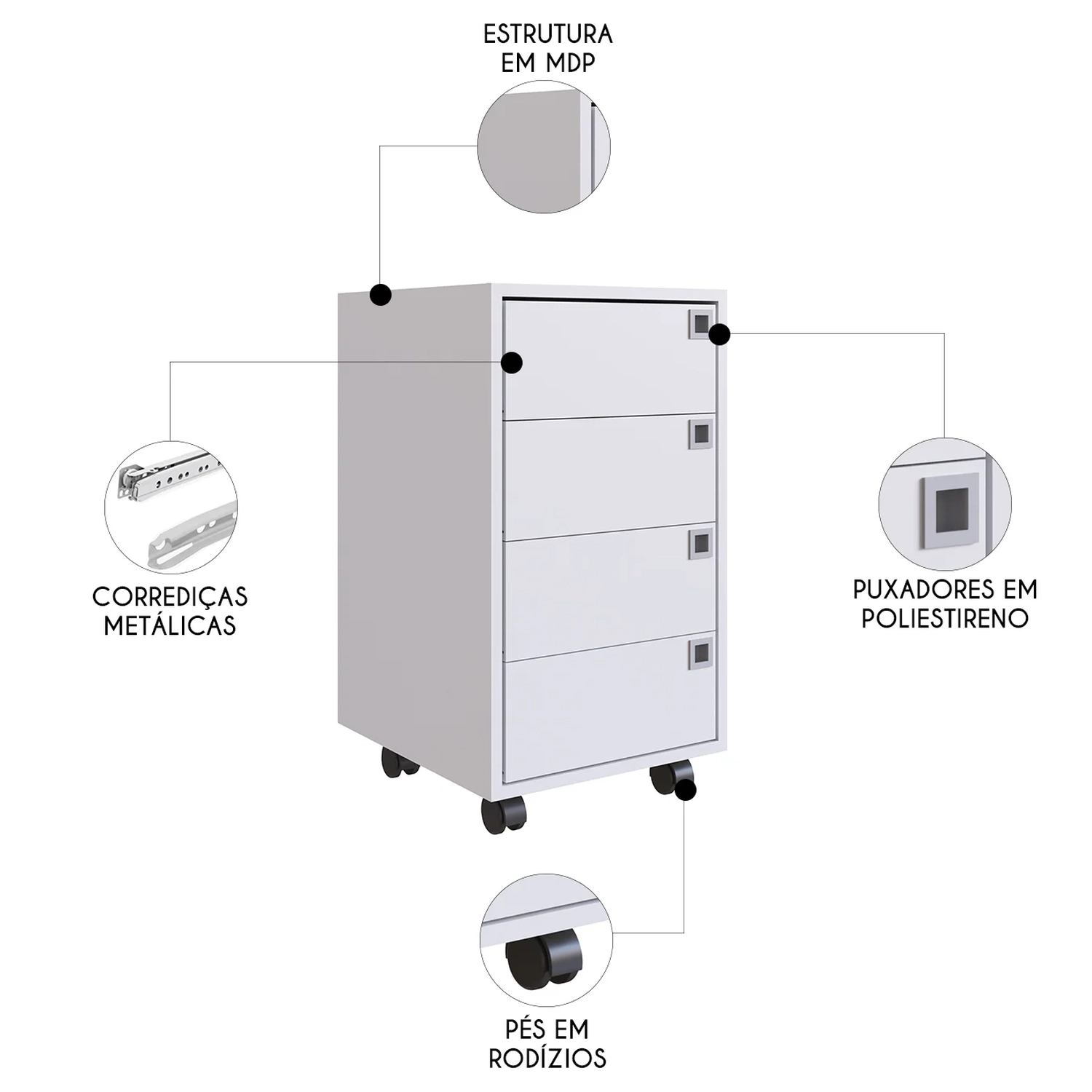 ESTRUTURA EM MDP

CORREDIÇAS METÁLICAS

PUXADORES EM POLIESTIRENO

PÉS EM RODÍZIOS