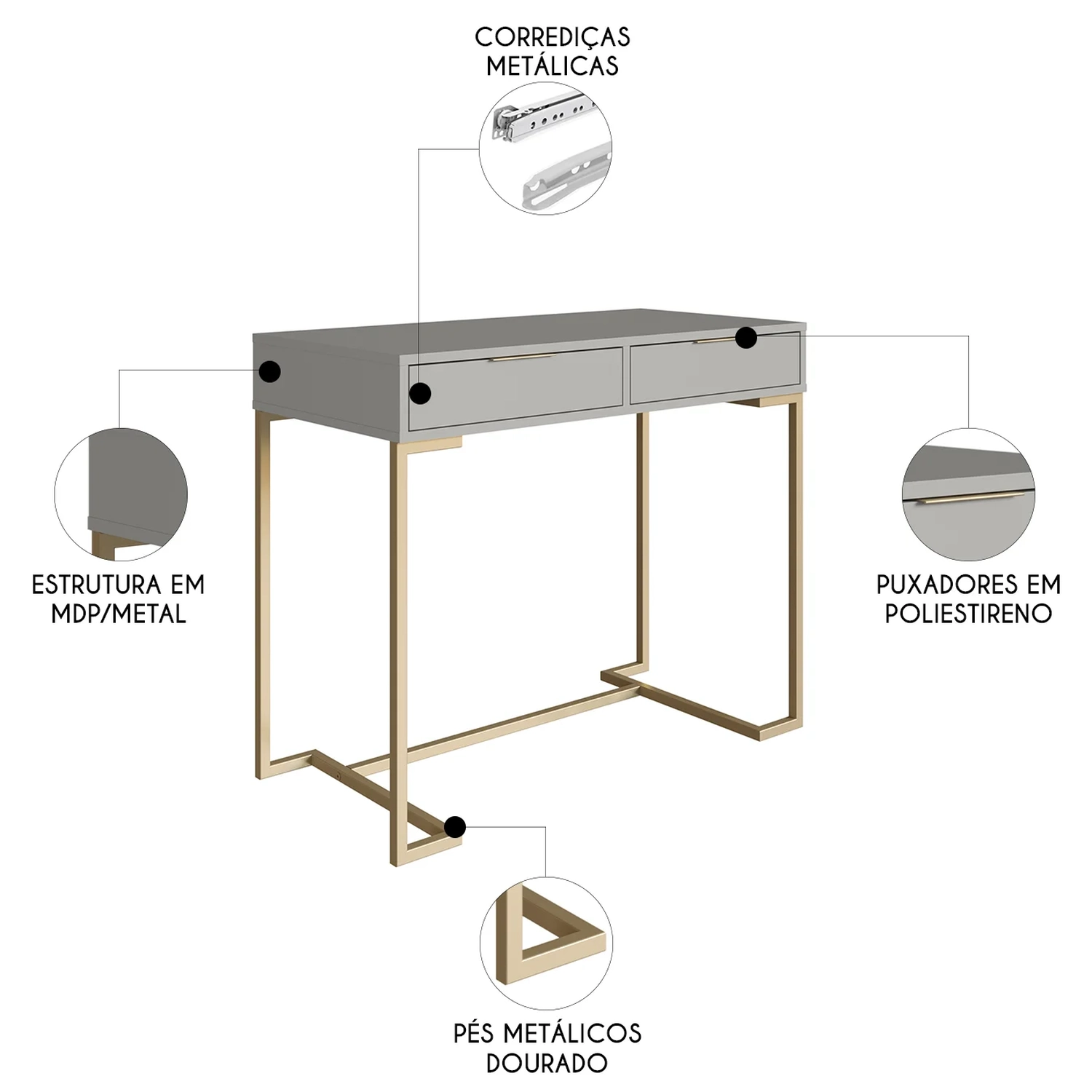 CORREDIÇAS METÁLICAS

ESTRUTURA EM MDP/METAL

PUXADORES EM POLIESTIRENO

PÉS METÁLICOS DOURADO