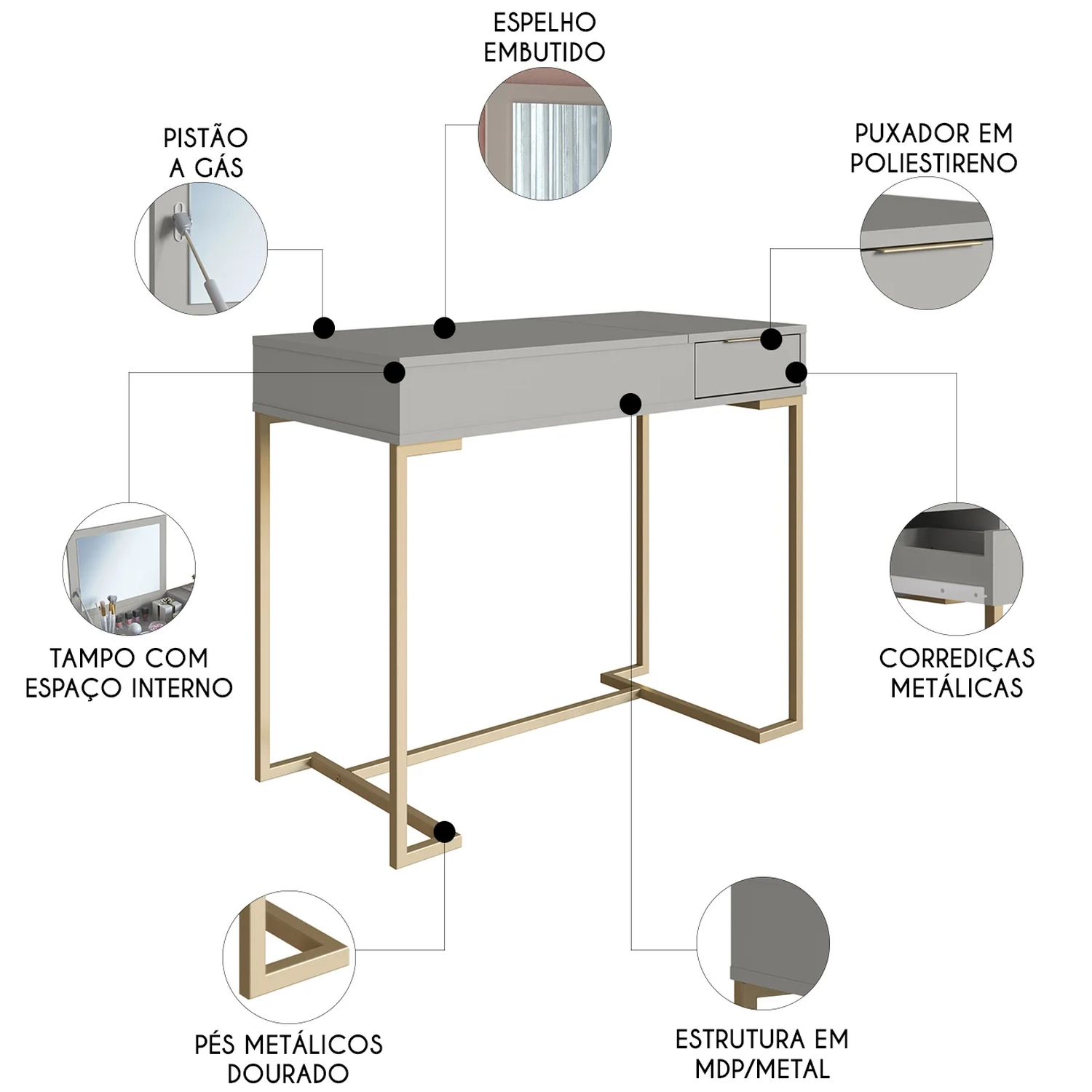 ESPELHO EMBUTIDO

PISTÃO A GÁS

PUXADOR EM POLIESTIRENO

TAMPO COM ESPAÇO INTERNO

CORREDIÇAS METÁLICAS

PÉS METÁLICOS DOURADO

ESTRUTURA EM MDP/METAL