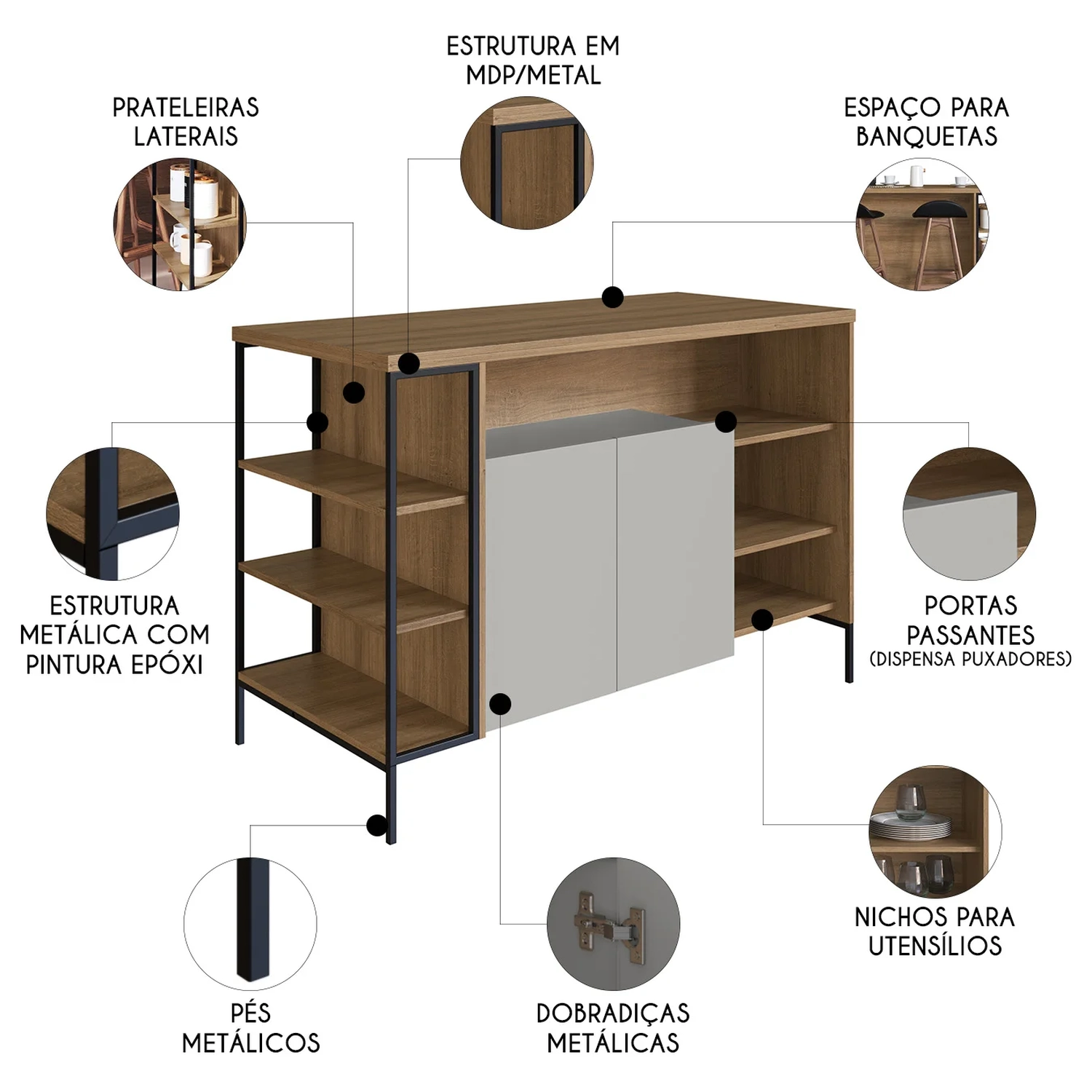 ESTRUTURA EM MDP/METAL

PRATELEIRAS LATERAIS

ESPAÇO PARA BANQUETAS

ESTRUTURA METÁLICA COM PINTURA EPÓXI

PORTAS PASSANTES (DISPENSA PUXADORES)

NICHOS PARA UTENSÍLIOS

PÉS METÁLICOS

DOBRADIÇAS METÁLICAS