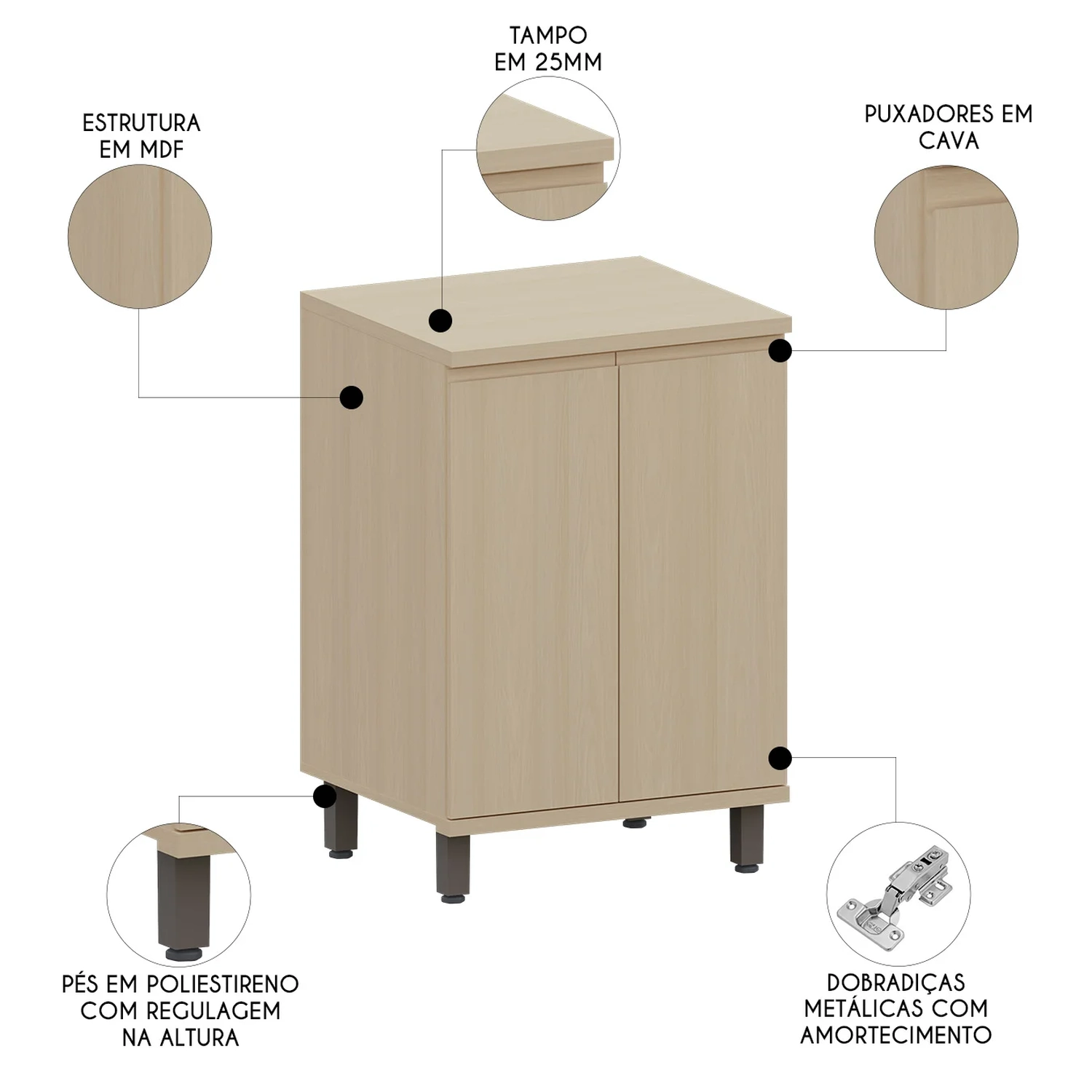 TAMPO EM 25MM

ESTRUTURA EM MDF

PUXADORES EM CAVA

PÉS EM POLIESTIRENO COM REGULAGEM NA ALTURA

DOBRADIÇAS METÁLICAS COM AMORTECIMENTO