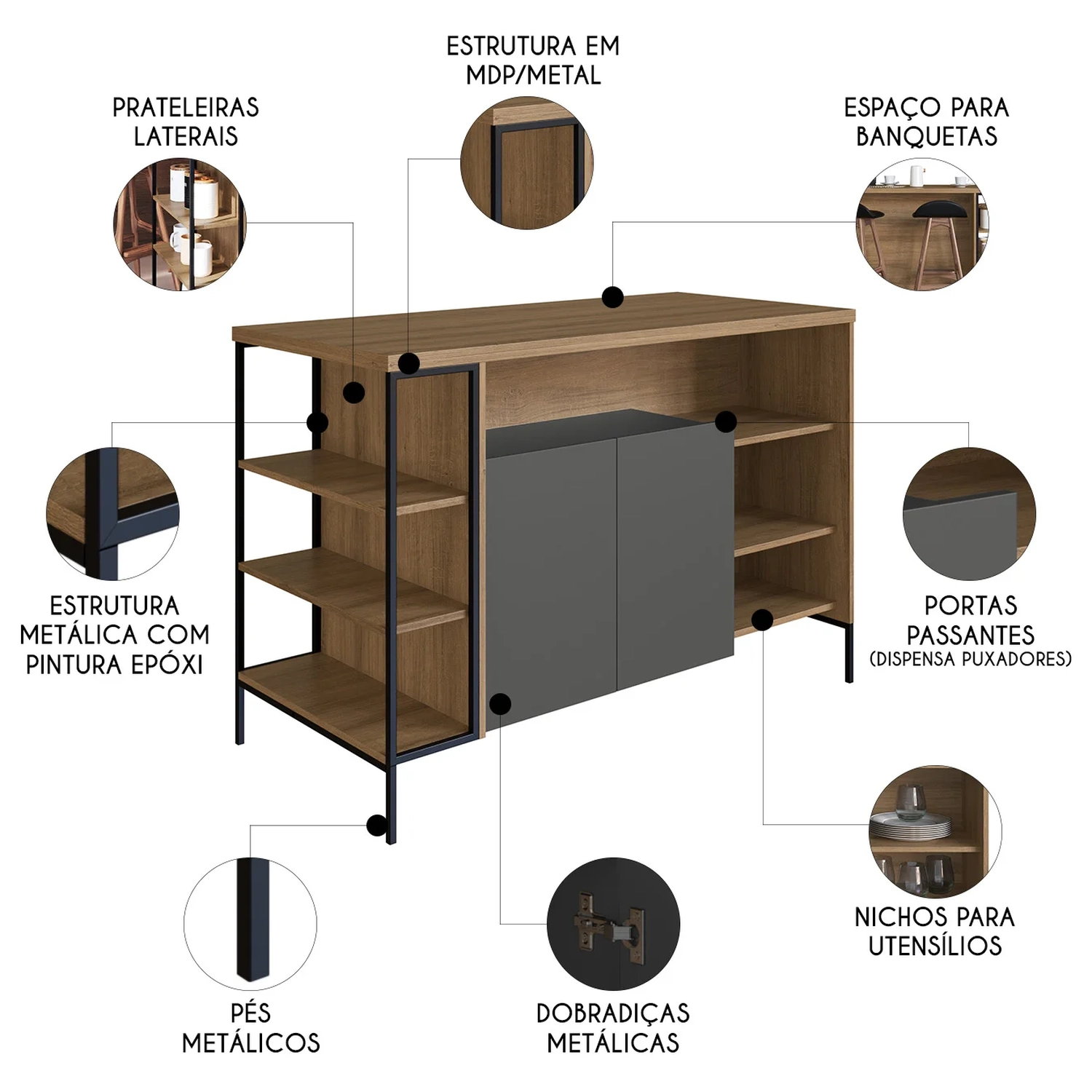 ESTRUTURA EM MDP/METAL

PRATELEIRAS LATERAIS

ESPAÇO PARA BANQUETAS

ESTRUTURA METÁLICA COM PINTURA EPÓXI

PORTAS PASSANTES (DISPENSA PUXADORES)

NICHOS PARA UTENSÍLIOS

PÉS METÁLICOS

DOBRADIÇAS METÁLICAS