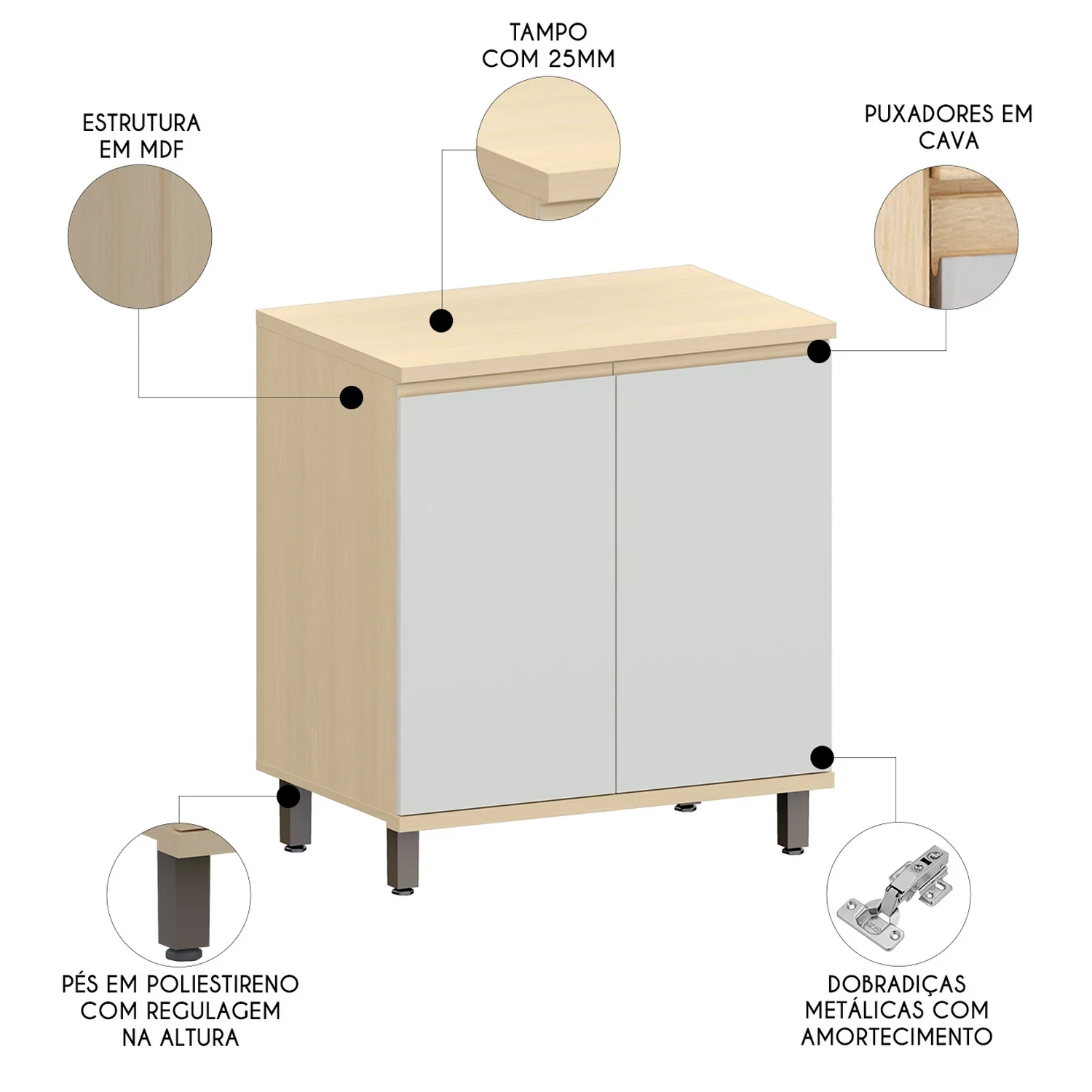 TAMPO COM 25MM

ESTRUTURA EM MDF

PUXADORES EM CAVA

PÉS EM POLIESTIRENO COM REGULAGEM NA ALTURA

DOBRADIÇAS METÁLICAS COM AMORTECIMENTO