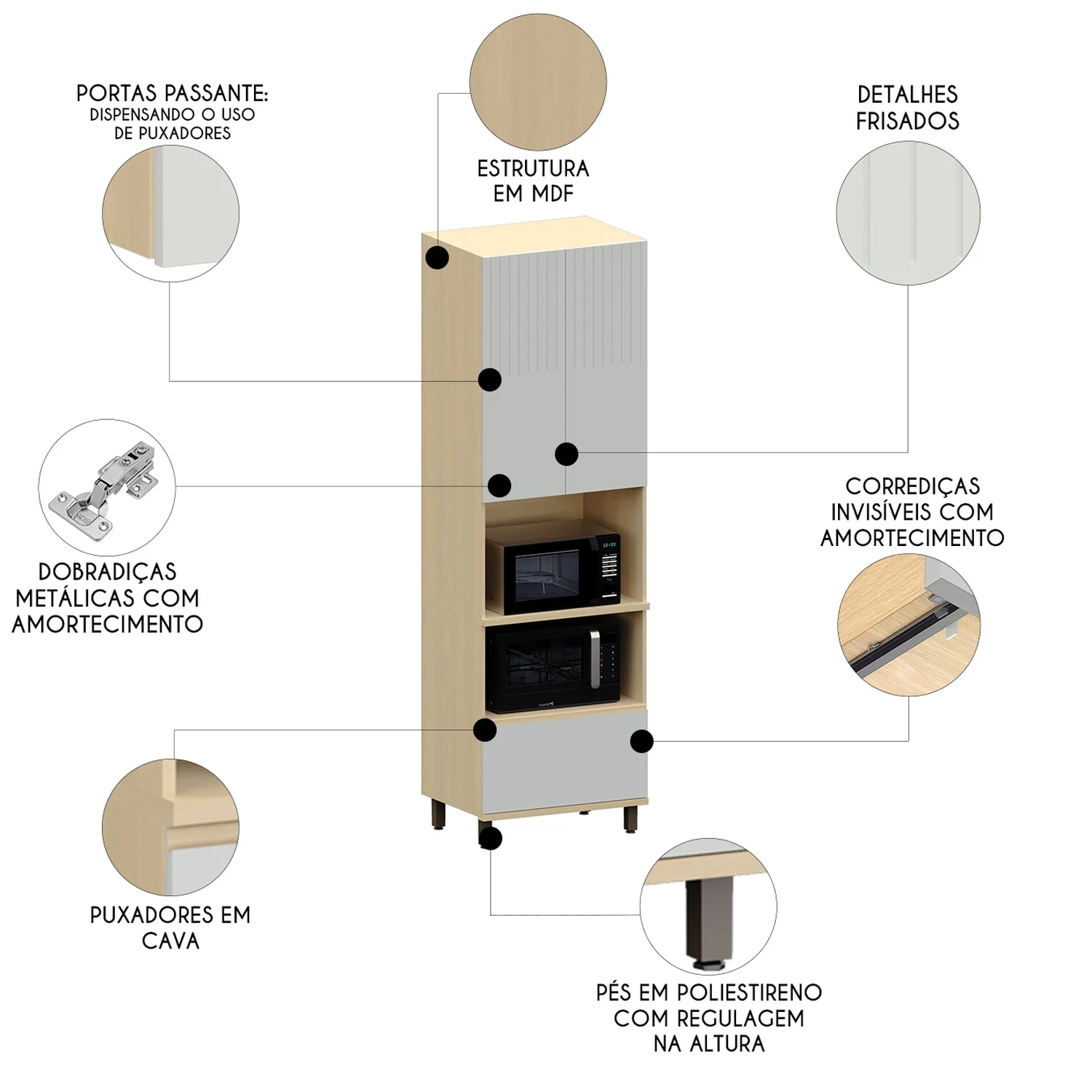 PORTAS PASSANTE:
DISPENSANDO O USO DE PUXADORES

ESTRUTURA EM MDF

DETALHES FRISADOS

DOBRADIÇAS METÁLICAS COM AMORTECIMENTO

CORREDIÇAS INVISÍVEIS COM AMORTECIMENTO

12:00

PUXADORES EM CAVA

PÉS EM POLIESTIRENO COM REGULAGEM NA ALTURA