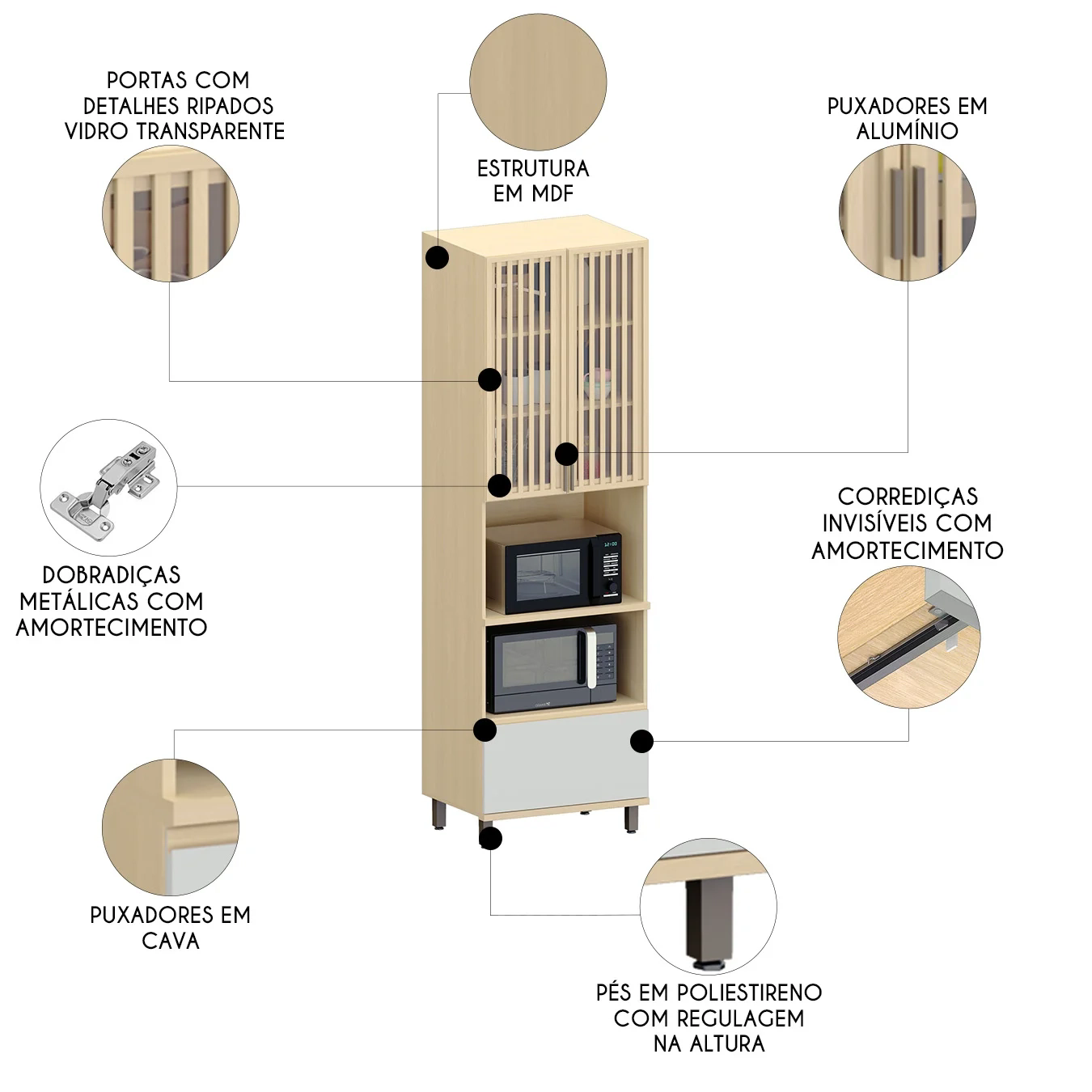 PORTAS COM DETALHES RIPADOS VIDRO TRANSPARENTE

ESTRUTURA EM MDF

PUXADORES EM ALUMÍNIO

DOBRADIÇAS METÁLICAS COM AMORTECIMENTO

CORREDIÇAS INVISÍVEIS COM AMORTECIMENTO

PUXADORES EM CAVA

PÉS EM POLIESTIRENO COM REGULAGEM NA ALTURA