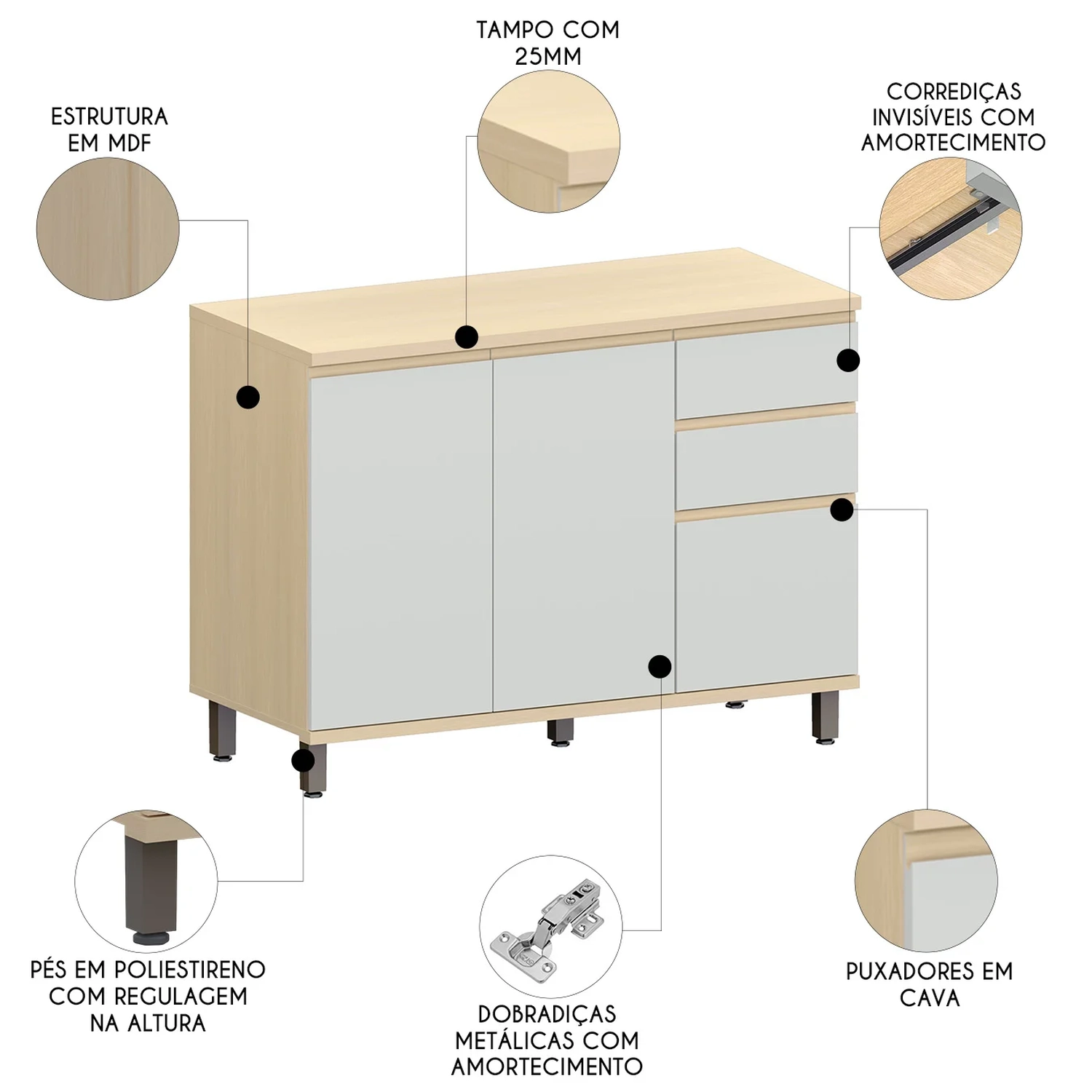 TAMPO COM 25MM

ESTRUTURA EM MDF

CORREDIÇAS INVISÍVEIS COM AMORTECIMENTO

PÉS EM POLIESTIRENO COM REGULAGEM NA ALTURA

DOBRADIÇAS METÁLICAS COM AMORTECIMENTO

PUXADORES EM CAVA