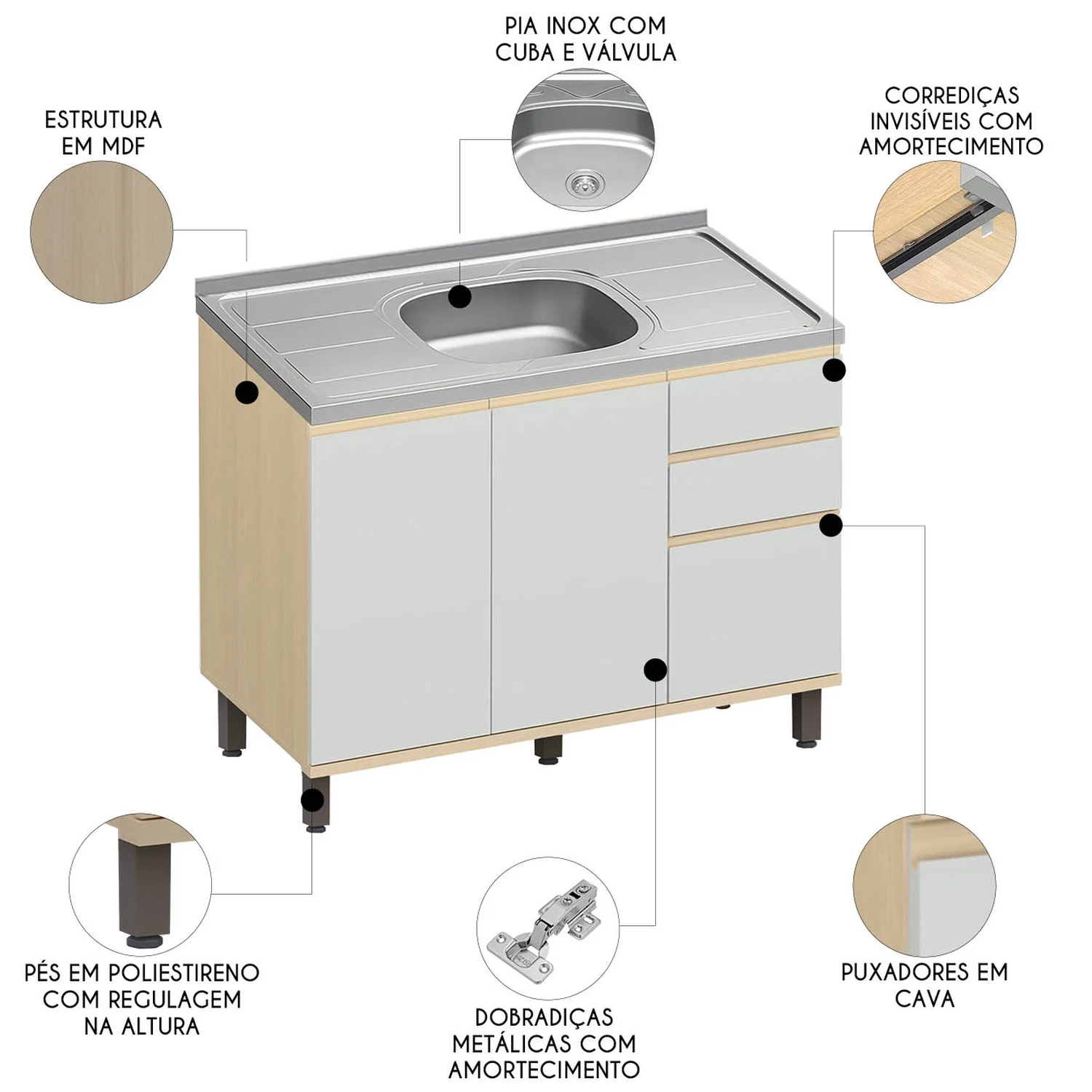 PIA INOX COM CUBA E VÁLVULA

ESTRUTURA EM MDF

CORREDIÇAS INVISÍVEIS COM AMORTECIMENTO

PÉS EM POLIESTIRENO COM REGULAGEM NA ALTURA

DOBRADIÇAS METÁLICAS COM AMORTECIMENTO

PUXADORES EM CAVA