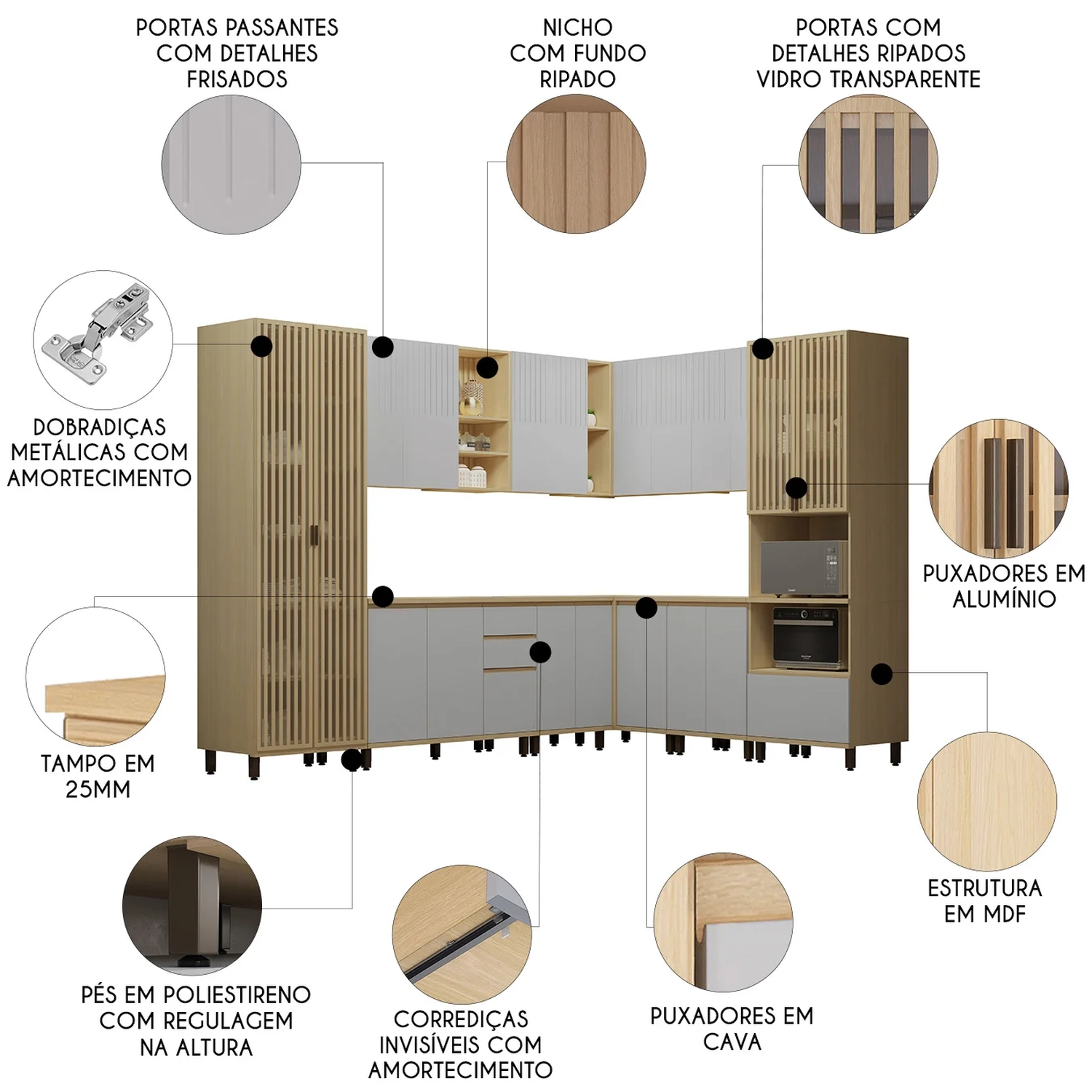 PORTAS PASSANTES COM DETALHES FRISADOS

NICHO COM FUNDO RIPADO

PORTAS COM DETALHES RIPADOS VIDRO TRANSPARENTE

DOBRADIÇAS METÁLICAS COM AMORTECIMENTO

PUXADORES EM ALUMÍNIO

TAMPO EM 25MM

ESTRUTURA EM MDF

PÉS EM POLIESTIRENO COM REGULAGEM NA ALTURA

CORREDIÇAS INVISÍVEIS COM AMORTECIMENTO

PUXADORES EM CAVA