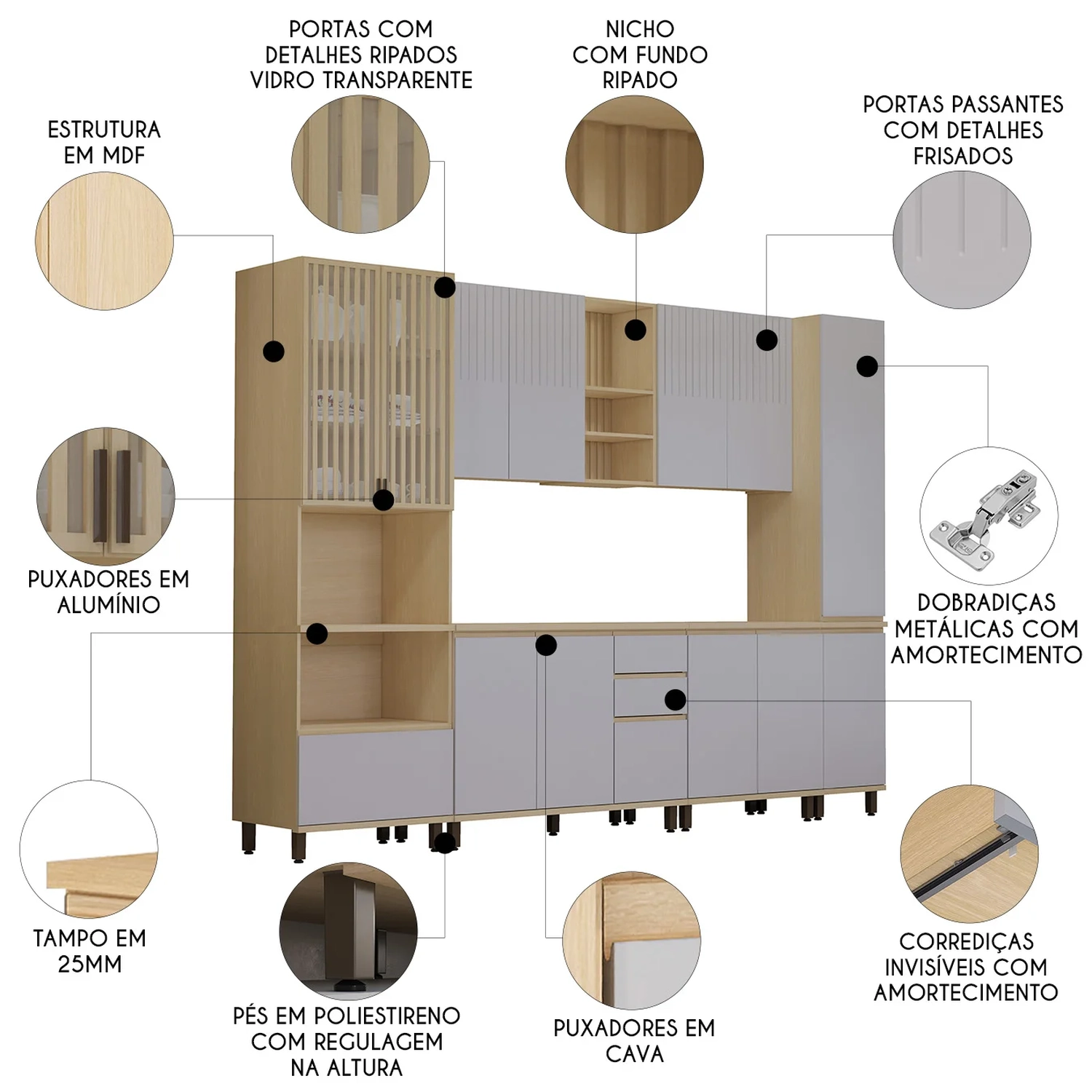 PORTAS COM DETALHES RIPADOS VIDRO TRANSPARENTE

NICHO COM FUNDO RIPADO

ESTRUTURA EM MDF

PORTAS PASSANTES COM DETALHES FRISADOS

PUXADORES EM ALUMÍNIO

DOBRADIÇAS METÁLICAS COM AMORTECIMENTO

TAMPO EM 25MM

PÉS EM POLIESTIRENO COM REGULAGEM NA ALTURA

PUXADORES EM CAVA

CORREDIÇAS INVISÍVEIS COM AMORTECIMENTO