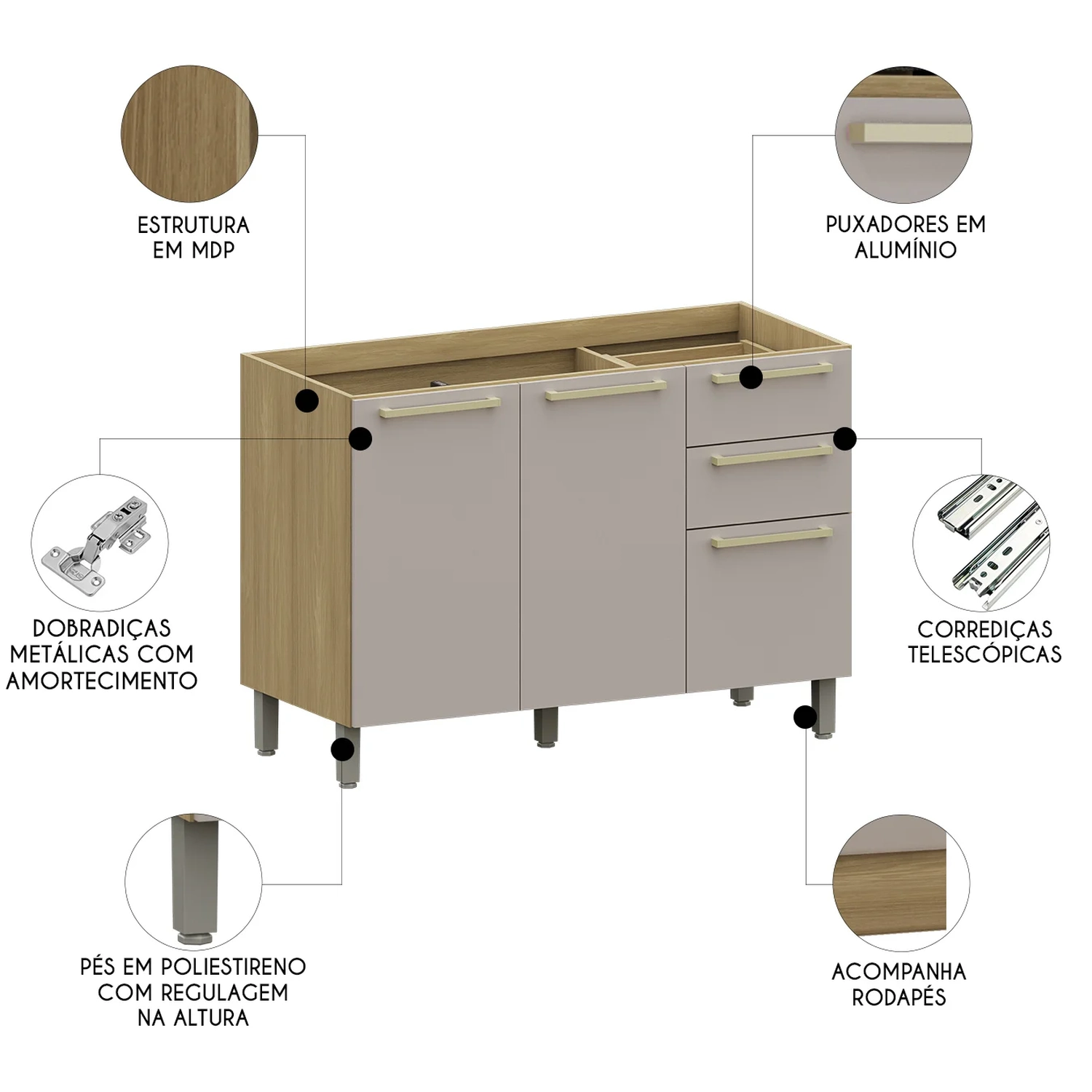 ESTRUTURA EM MDP

PUXADORES EM ALUMÍNIO

DOBRADIÇAS METÁLICAS COM AMORTECIMENTO

CORREDIÇAS TELESCÓPICAS

PÉS EM POLIESTIRENO COM REGULAGEM NA ALTURA

ACOMPANHA RODAPÉS