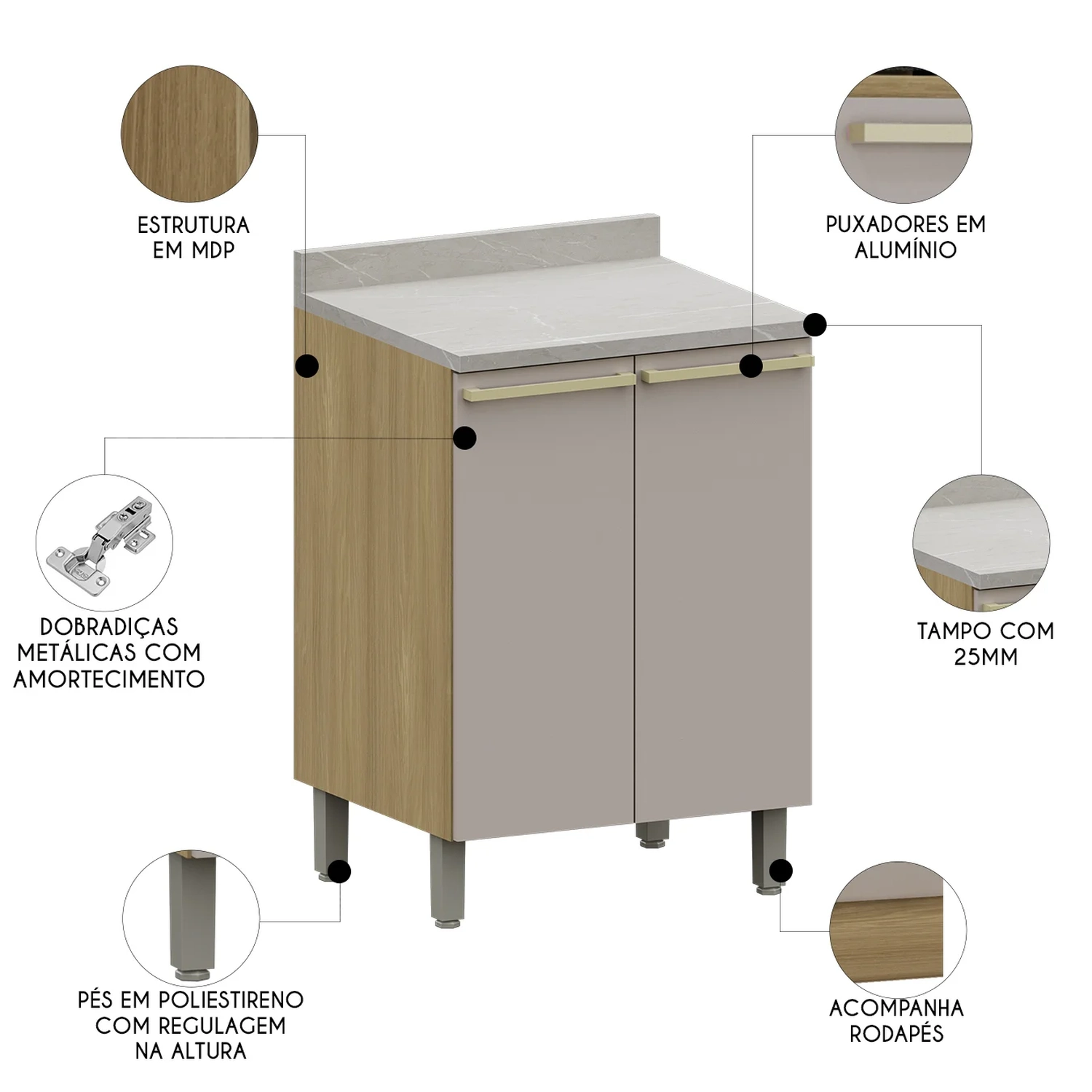 ESTRUTURA EM MDP

PUXADORES EM ALUMÍNIO

DOBRADIÇAS METÁLICAS COM AMORTECIMENTO

TAMPO COM 25MM

PÉS EM POLIESTIRENO COM REGULAGEM NA ALTURA

ACOMPANHA RODAPÉS