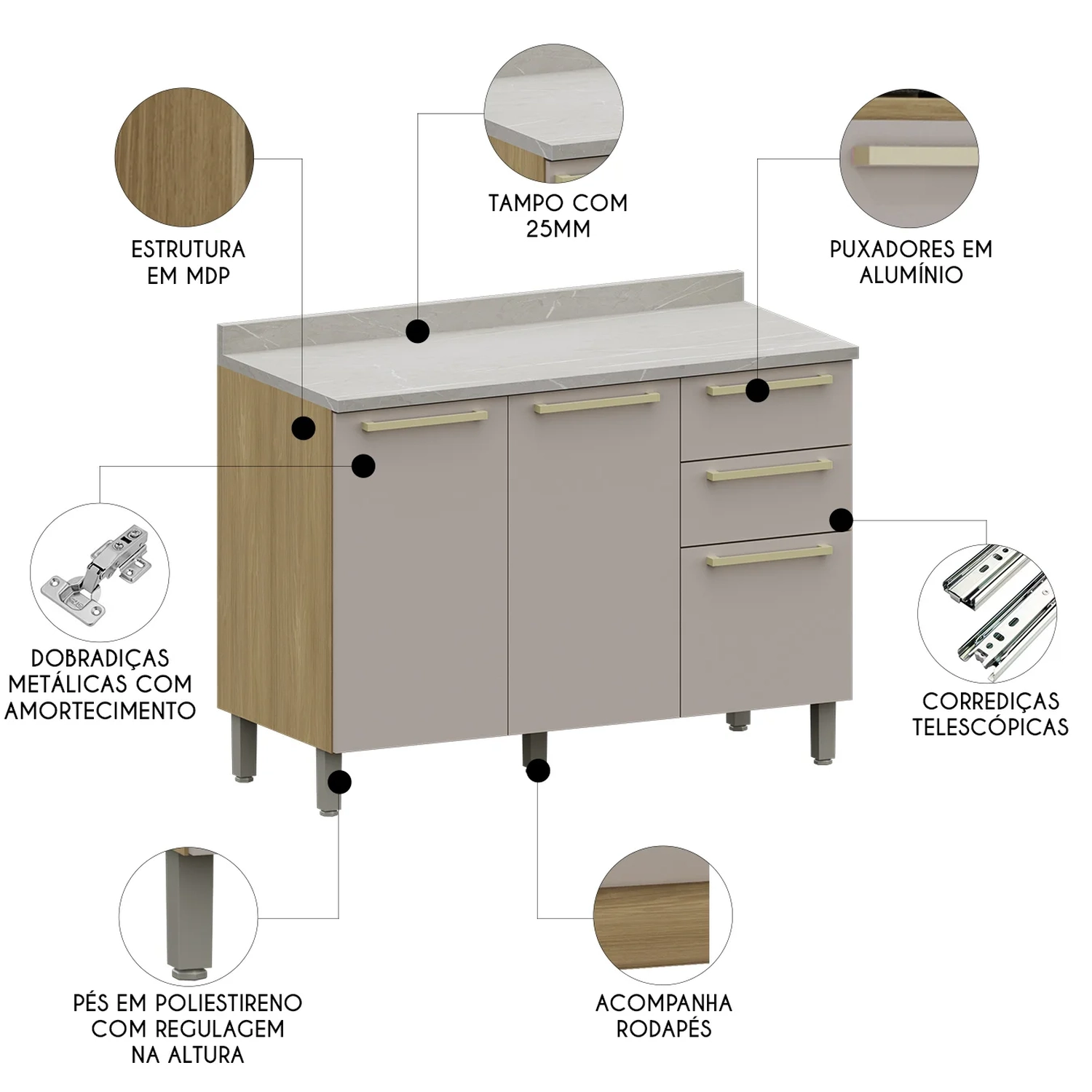 ESTRUTURA EM MDP

TAMPO COM 25MM

PUXADORES EM ALUMÍNIO

DOBRADIÇAS METÁLICAS COM AMORTECIMENTO

CORREDIÇAS TELESCÓPICAS

PÉS EM POLIESTIRENO COM REGULAGEM NA ALTURA

ACOMPANHA RODAPÉS