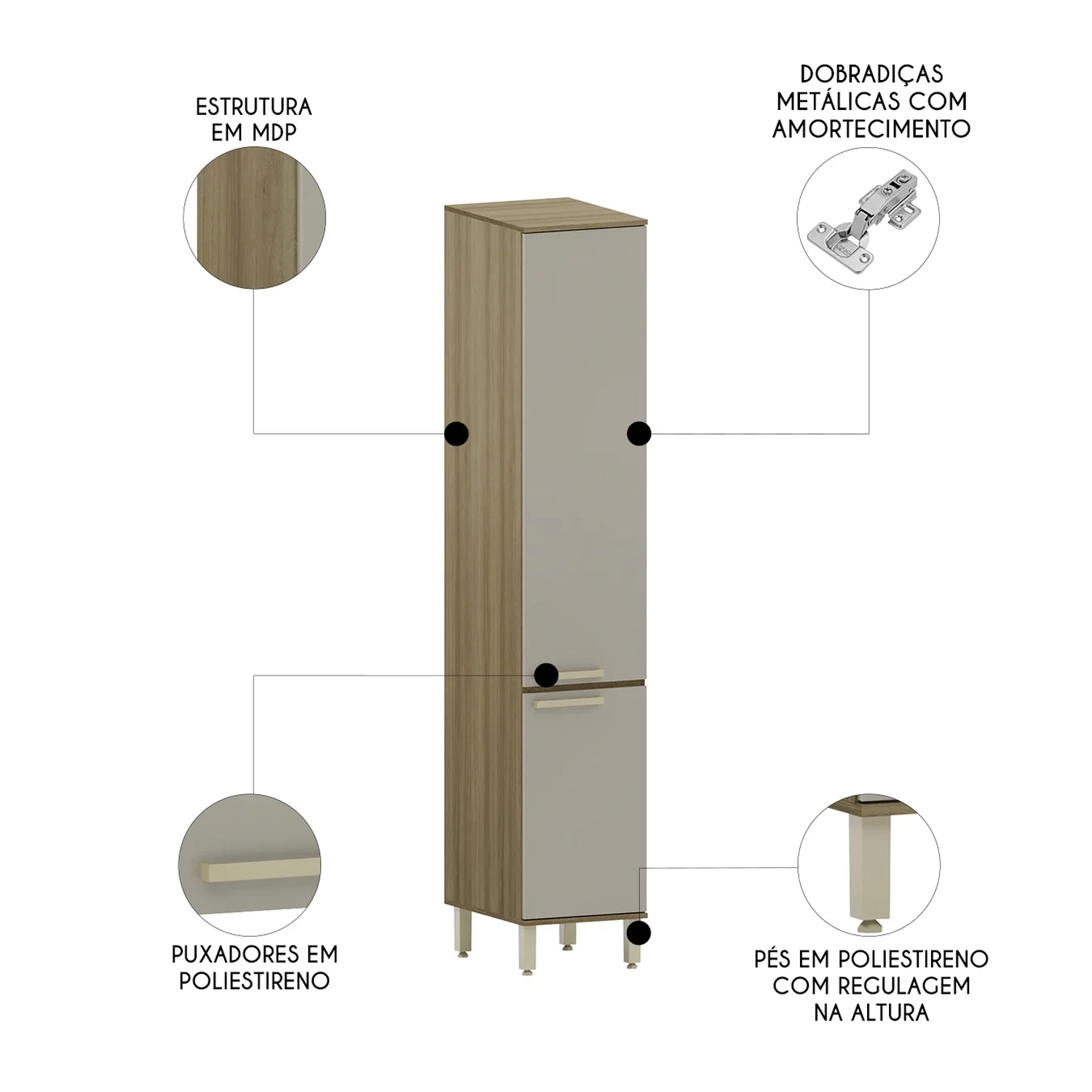 ESTRUTURA EM MDP

DOBRADIÇAS METÁLICAS COM AMORTECIMENTO

PUXADORES EM POLIESTIRENO

PÉS EM POLIESTIRENO COM REGULAGEM NA ALTURA