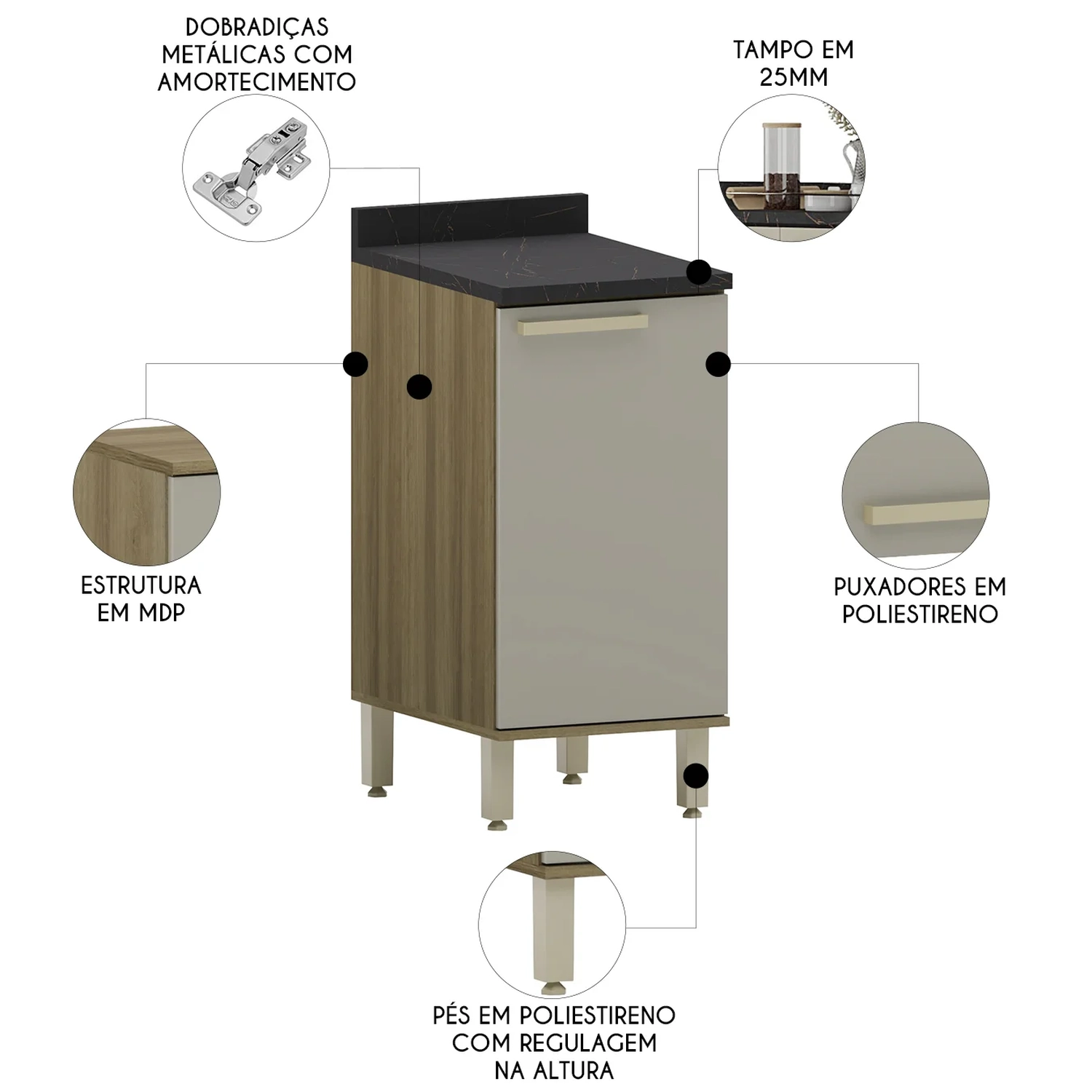 DOBRADIÇAS METÁLICAS COM AMORTECIMENTO

TAMPO EM 25MM

ESTRUTURA EM MDP

PUXADORES EM POLIESTIRENO

PÉS EM POLIESTIRENO COM REGULAGEM NA ALTURA