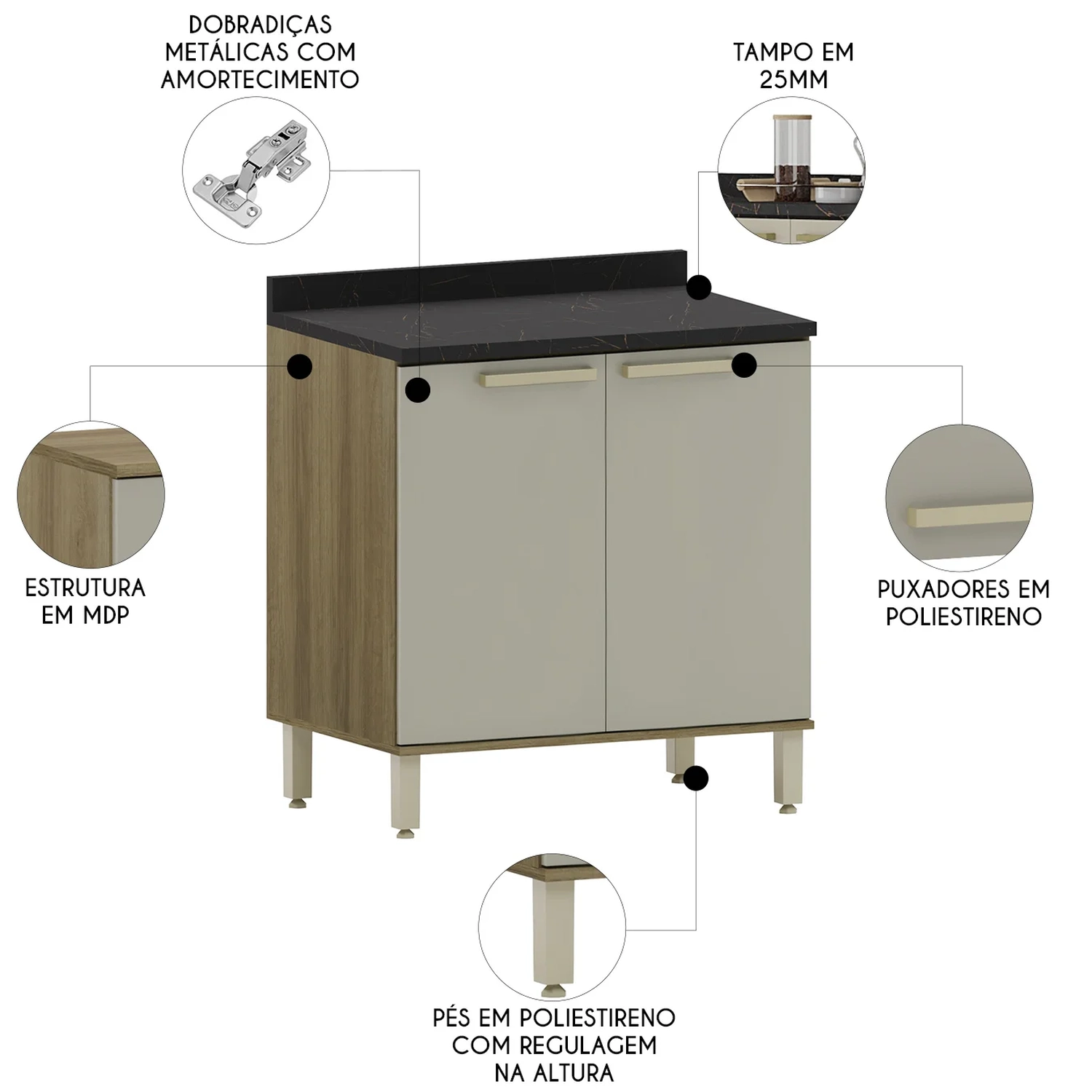 DOBRADIÇAS METÁLICAS COM AMORTECIMENTO

TAMPO EM 25MM

ESTRUTURA EM MDP

PUXADORES EM POLIESTIRENO

PÉS EM POLIESTIRENO COM REGULAGEM NA ALTURA