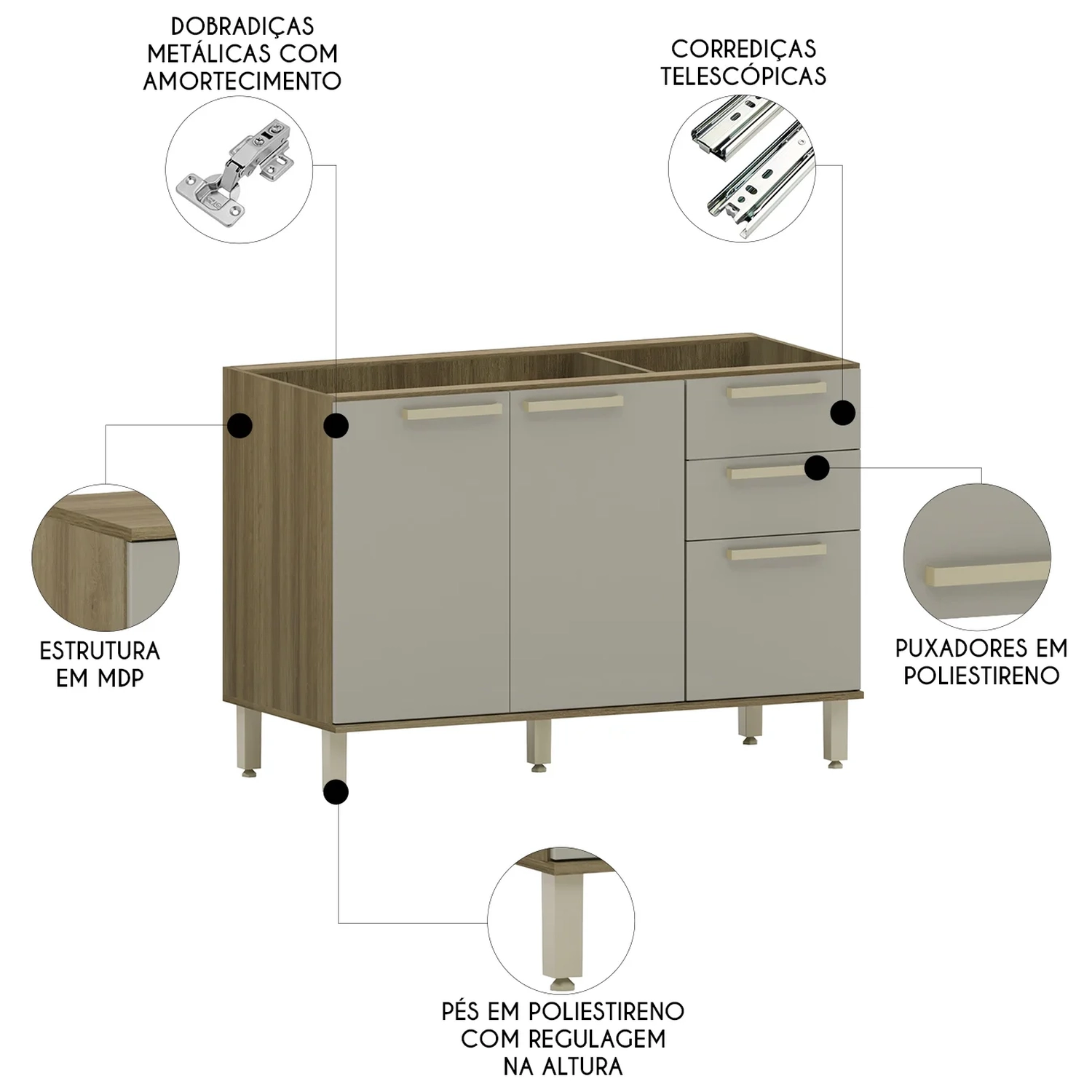 DOBRADIÇAS METÁLICAS COM AMORTECIMENTO

CORREDIÇAS TELESCÓPICAS

ESTRUTURA EM MDP

PUXADORES EM POLIESTIRENO

PÉS EM POLIESTIRENO COM REGULAGEM NA ALTURA