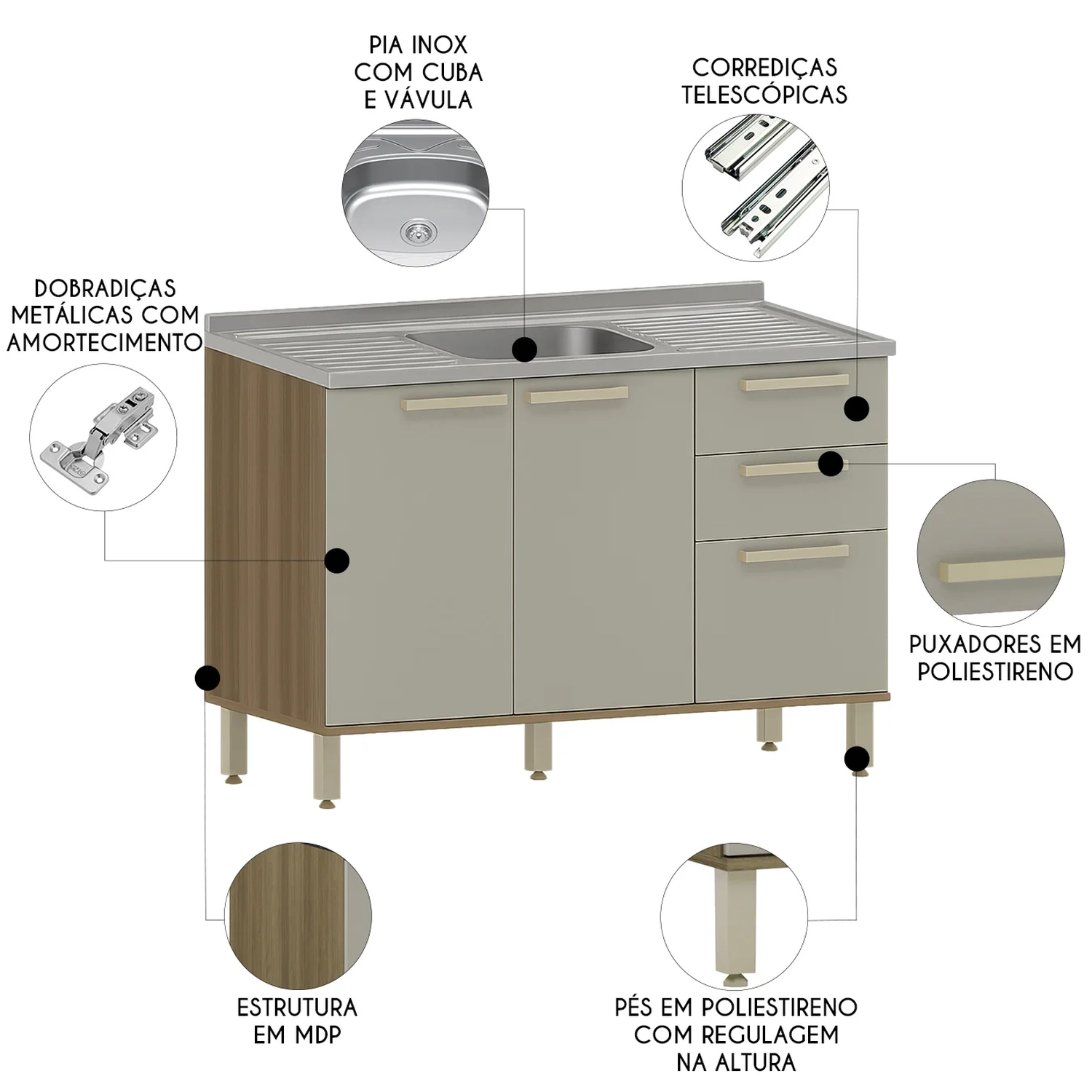 PIA INOX COM CUBA E VÁVULA

CORREDIÇAS TELESCÓPICAS

DOBRADIÇAS METÁLICAS COM AMORTECIMENTO

PUXADORES EM POLIESTIRENO

ESTRUTURA EM MDP

PÉS EM POLIESTIRENO COM REGULAGEM NA ALTURA