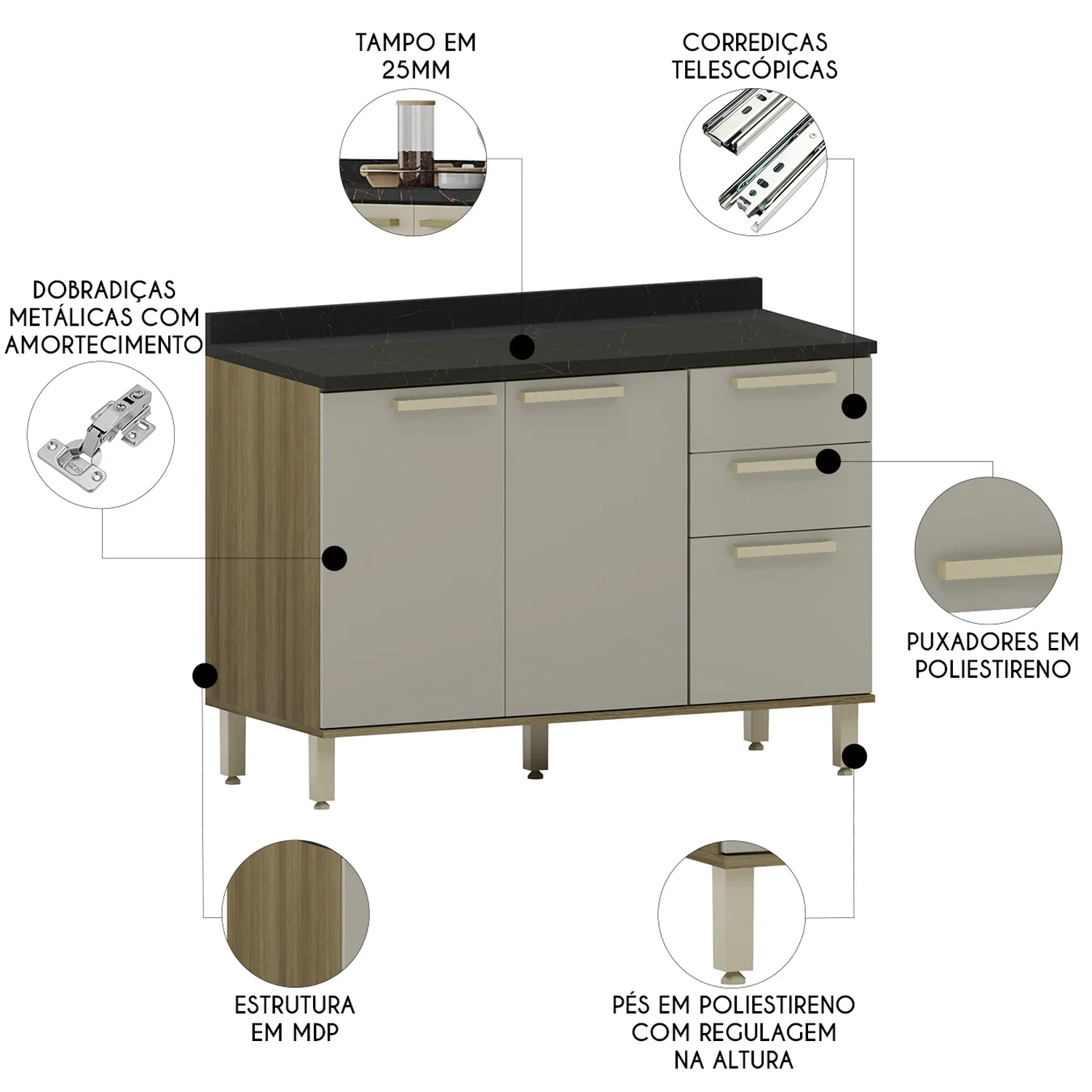 TAMPO EM 25MM

CORREDIÇAS TELESCÓPICAS

DOBRADIÇAS METÁLICAS COM AMORTECIMENTO

PUXADORES EM POLIESTIRENO

ESTRUTURA EM MDP

PÉS EM POLIESTIRENO COM REGULAGEM NA ALTURA