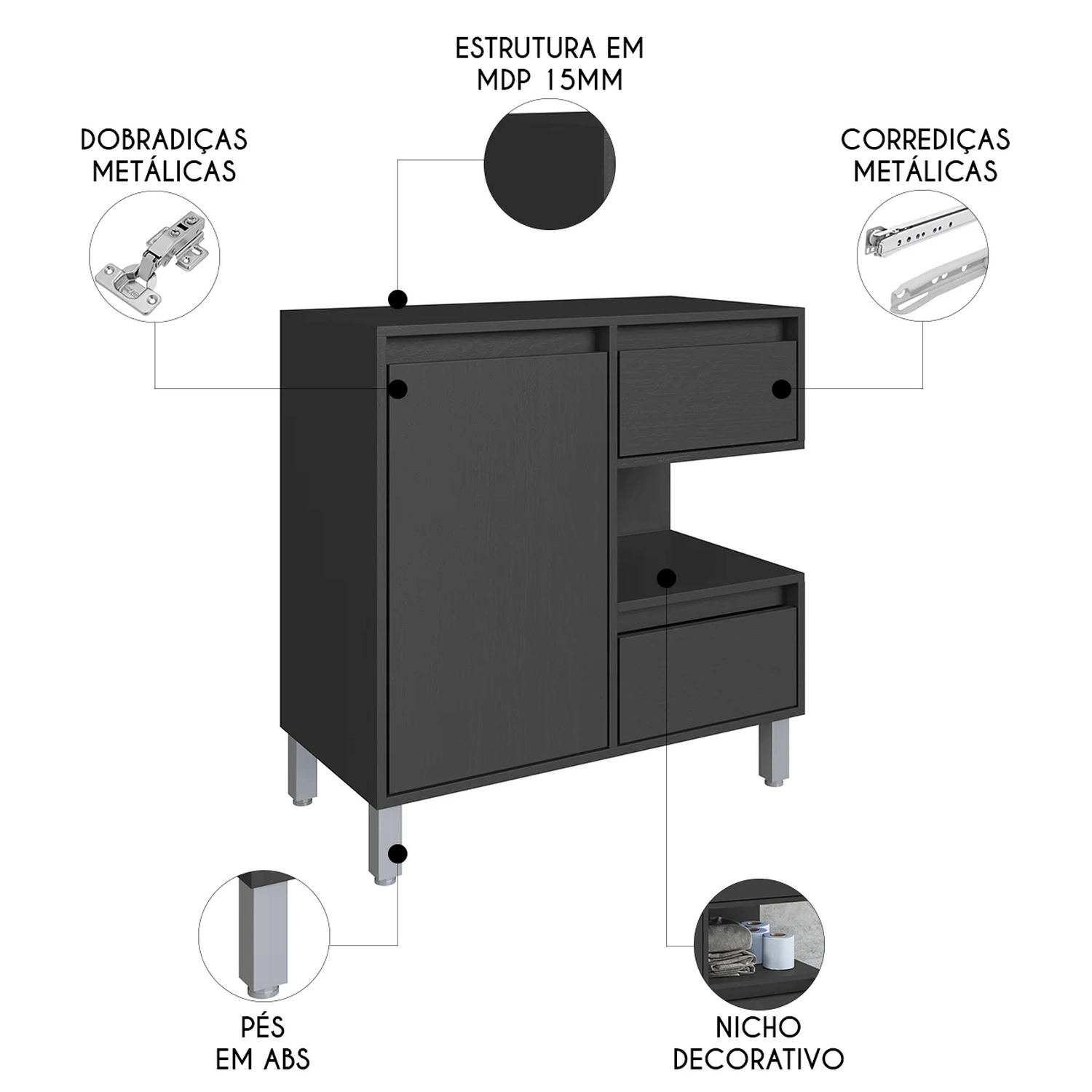 ESTRUTURA EM
MDP 15MM

DOBRADIÇAS
METÁLICAS

CORREDIÇAS
METÁLICAS

PÉS
EM ABS

NICHO
DECORATIVO