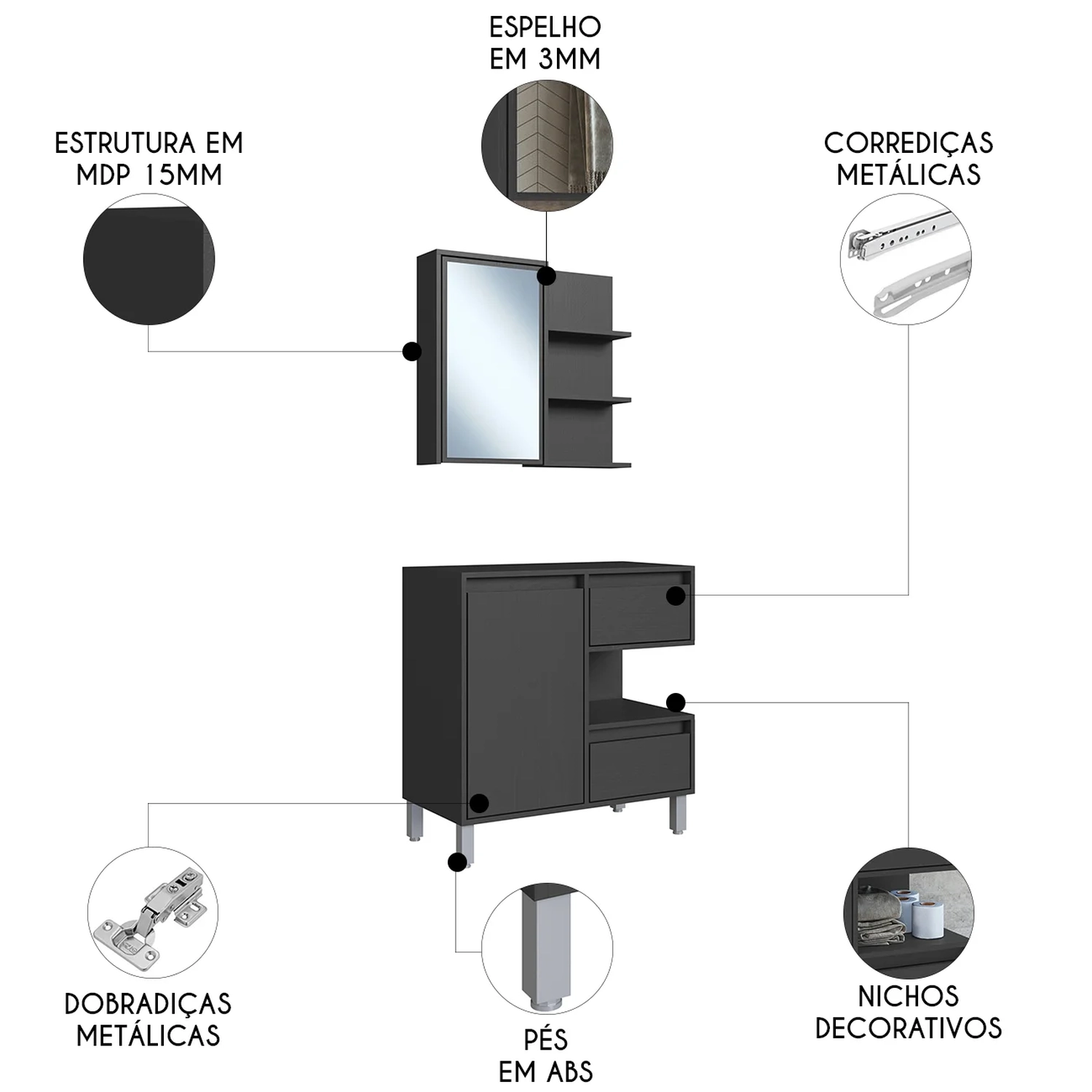 ESPELHO
EM 3MM

ESTRUTURA EM
MDP 15MM

CORREDIÇAS
METÁLICAS

DOBRADIÇAS
METÁLICAS

PÉS
EM ABS

NICHOS
DECORATIVOS