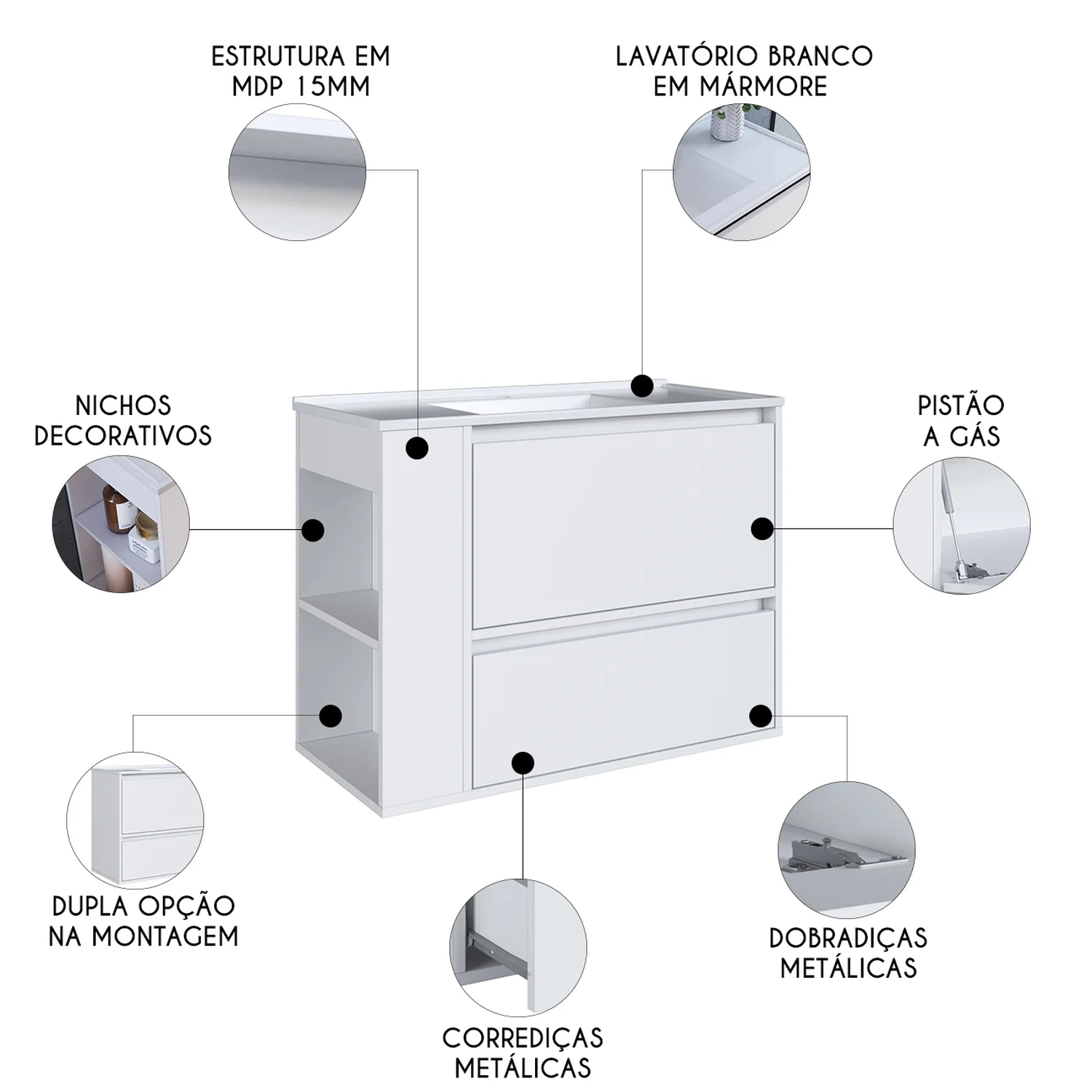 ESTRUTURA EM MDP 15MM

LAVATÓRIO BRANCO EM MÁRMORE

NICHOS DECORATIVOS

PISTÃO A GÁS

DUPLA OPÇÃO NA MONTAGEM

CORREDIÇAS METÁLICAS

DOBRADIÇAS METÁLICAS