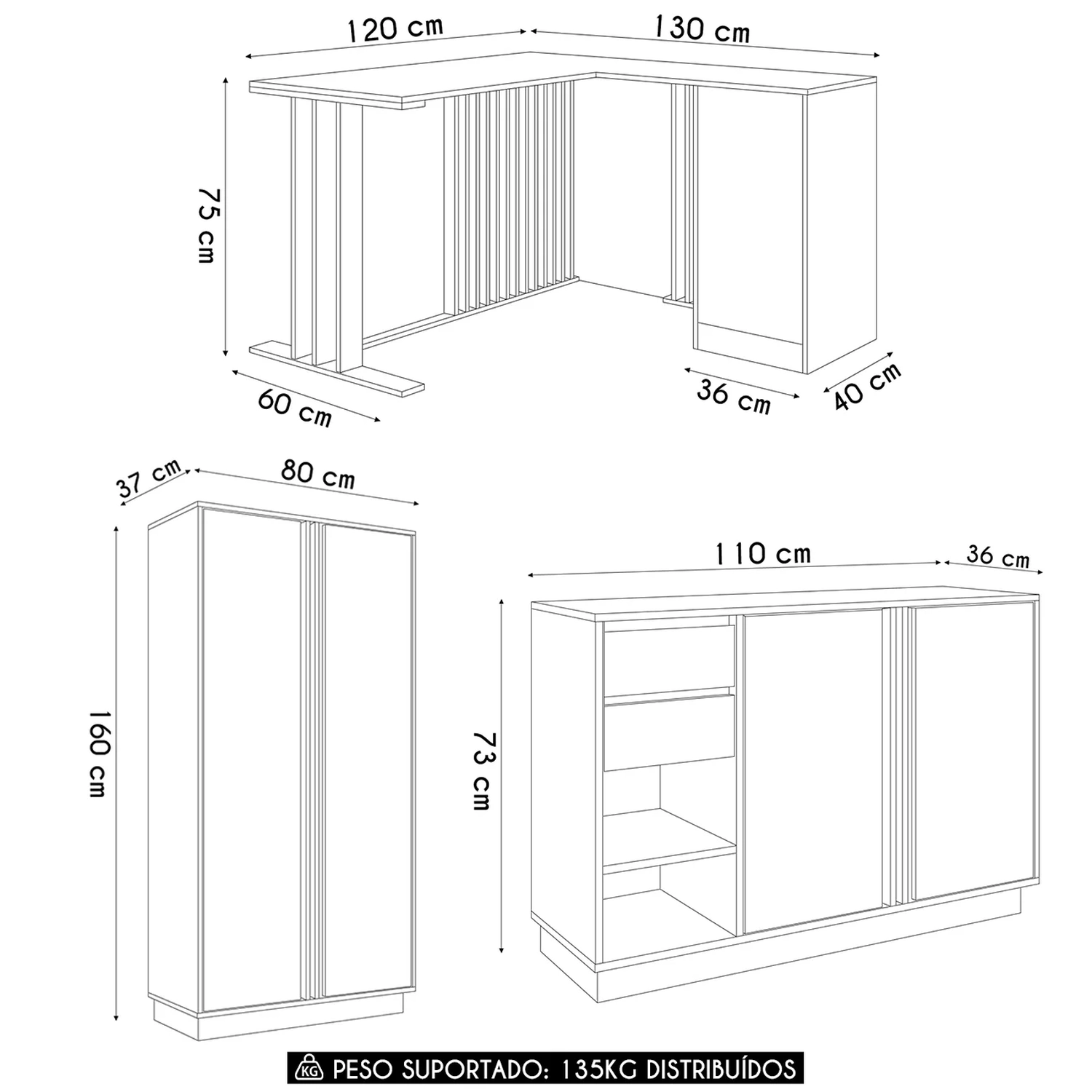 120 cm
130 cm
75 cm
60 cm
36 cm
40 cm

37 cm
80 cm
160 cm

110 cm
36 cm
73 cm

KG PESO SUPORTADO: 135KG DISTRIBUÍDOS