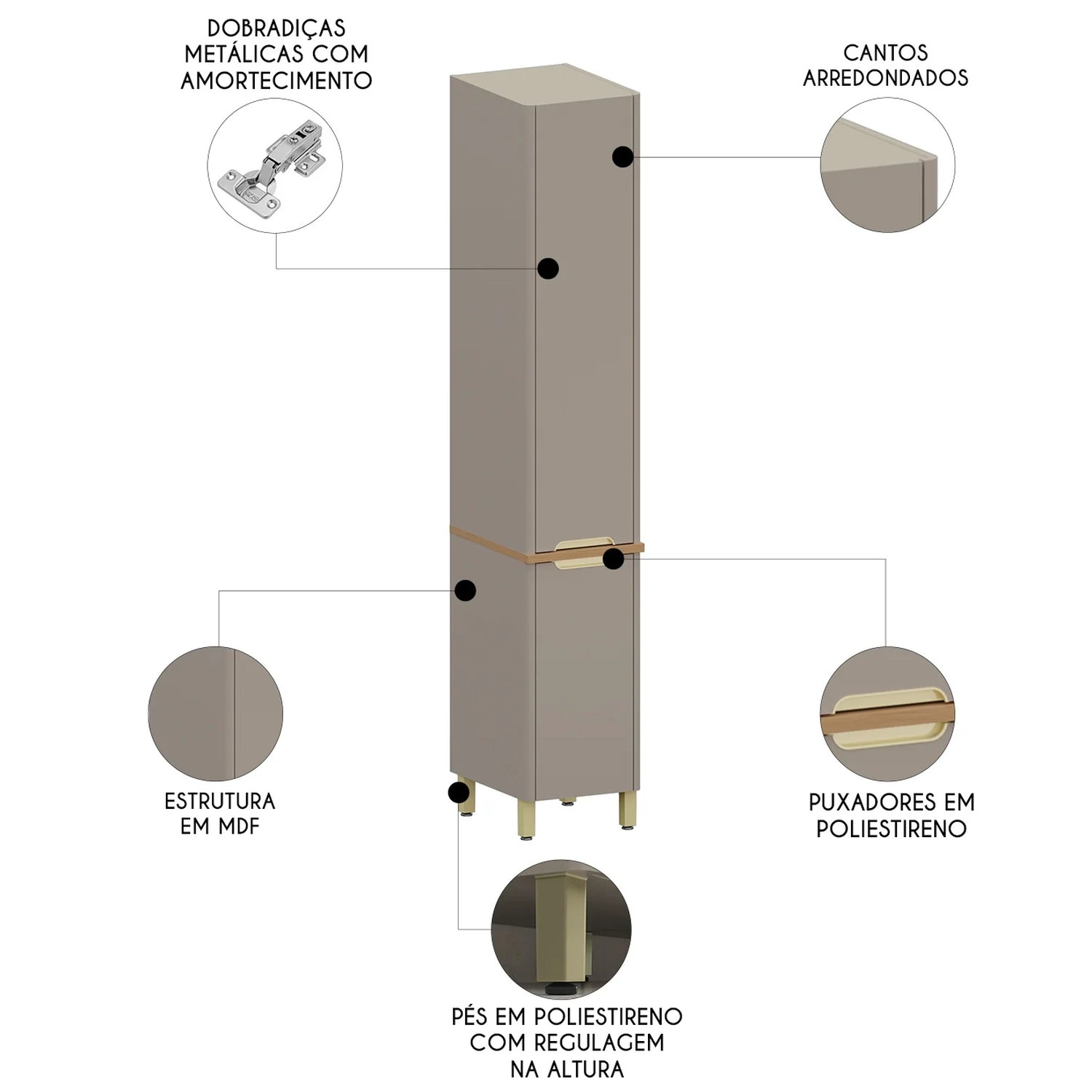 DOBRADIÇAS METÁLICAS COM AMORTECIMENTO

CANTOS ARREDONDADOS

ESTRUTURA EM MDF

PUXADORES EM POLIESTIRENO

PÉS EM POLIESTIRENO COM REGULAGEM NA ALTURA