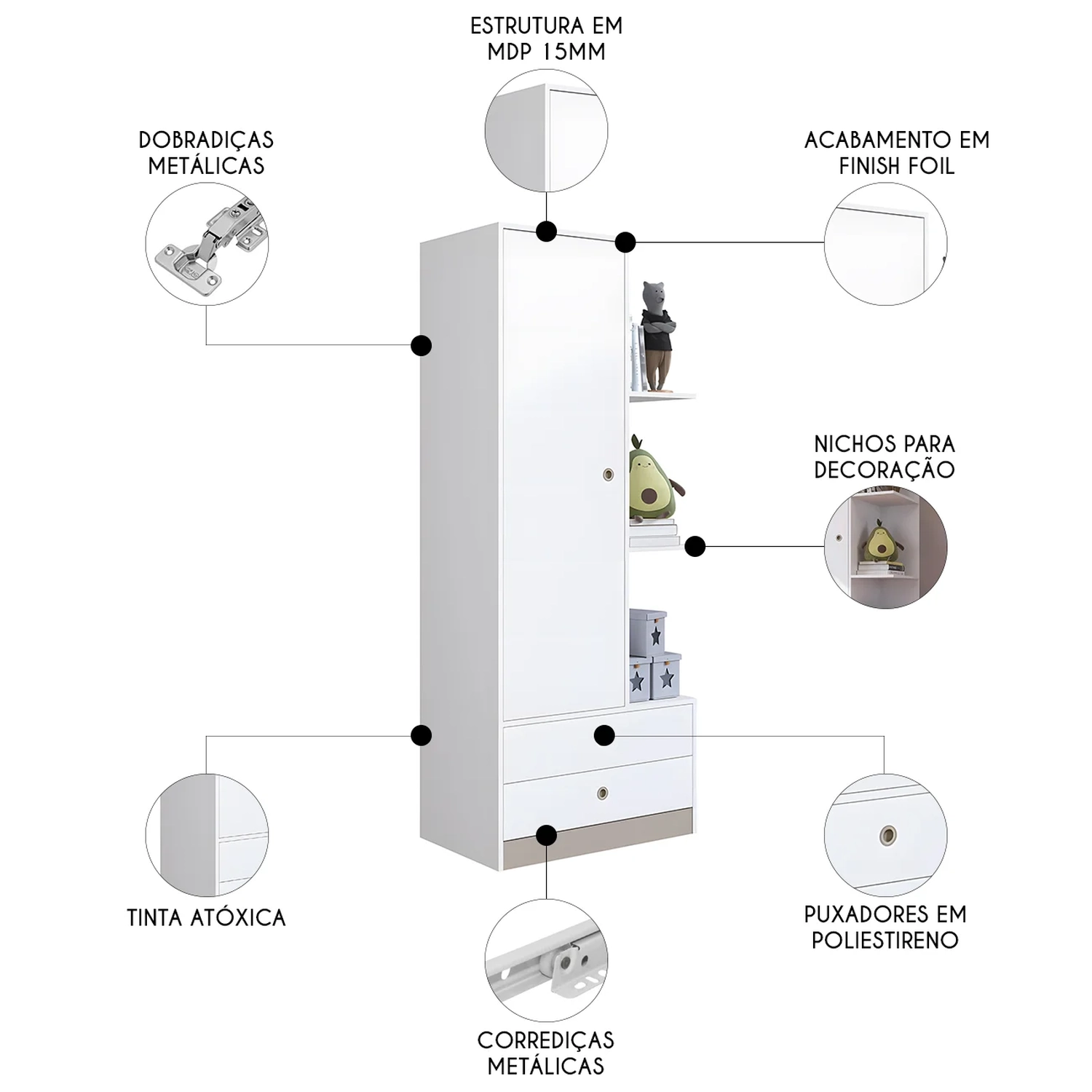 ESTRUTURA EM MDP 15MM

DOBRADIÇAS METÁLICAS

ACABAMENTO EM FINISH FOIL

NICHOS PARA DECORAÇÃO

TINTA ATÓXICA

PUXADORES EM POLIESTIRENO

CORREDIÇAS METÁLICAS