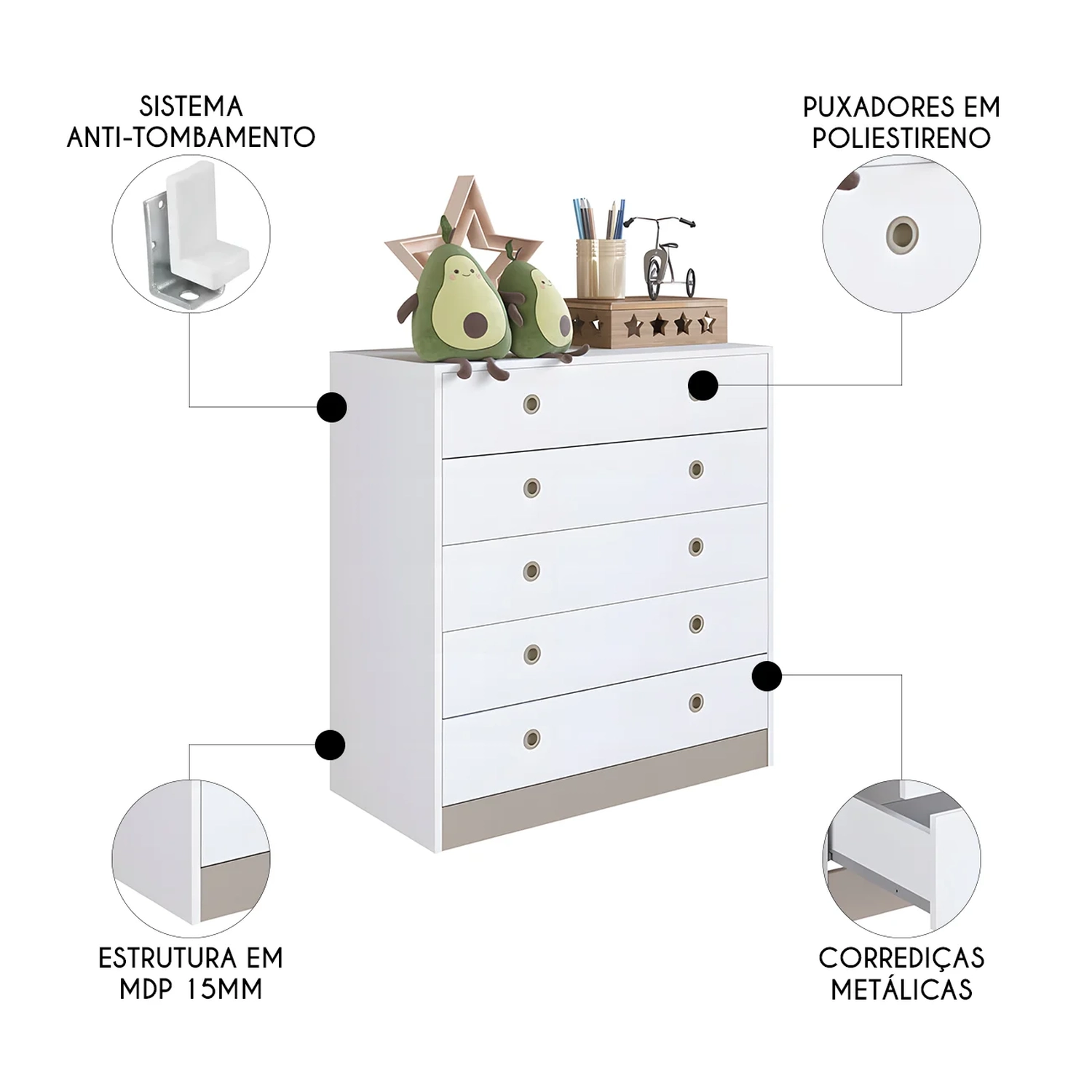 SISTEMA ANTI-TOMBAMENTO

PUXADORES EM POLIESTIRENO

ESTRUTURA EM MDP 15MM

CORREDIÇAS METÁLICAS