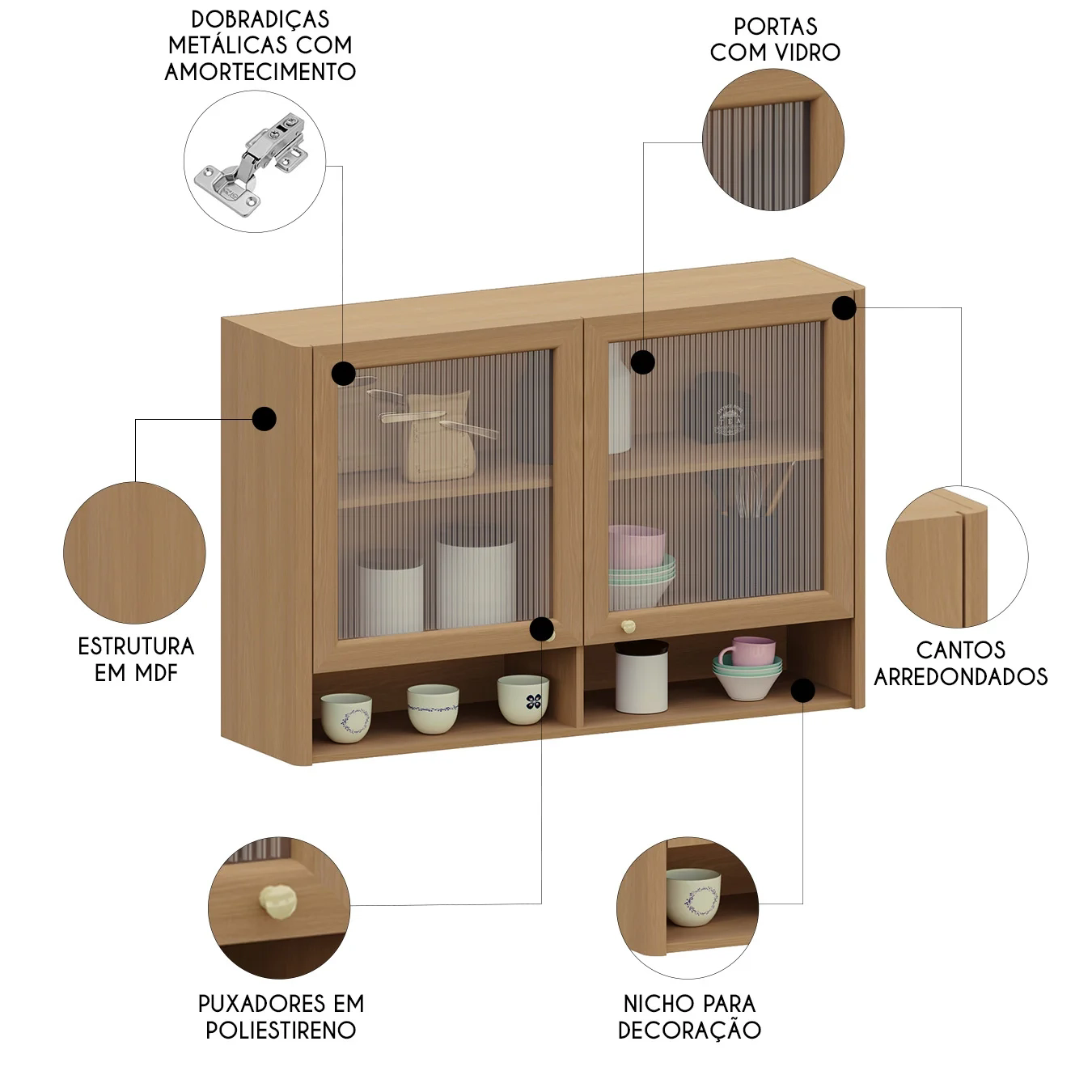 DOBRADIÇAS METÁLICAS COM AMORTECIMENTO

PORTAS COM VIDRO

ESTRUTURA EM MDF

CANTOS ARREDONDADOS

PUXADORES EM POLIESTIRENO

NICHO PARA DECORAÇÃO