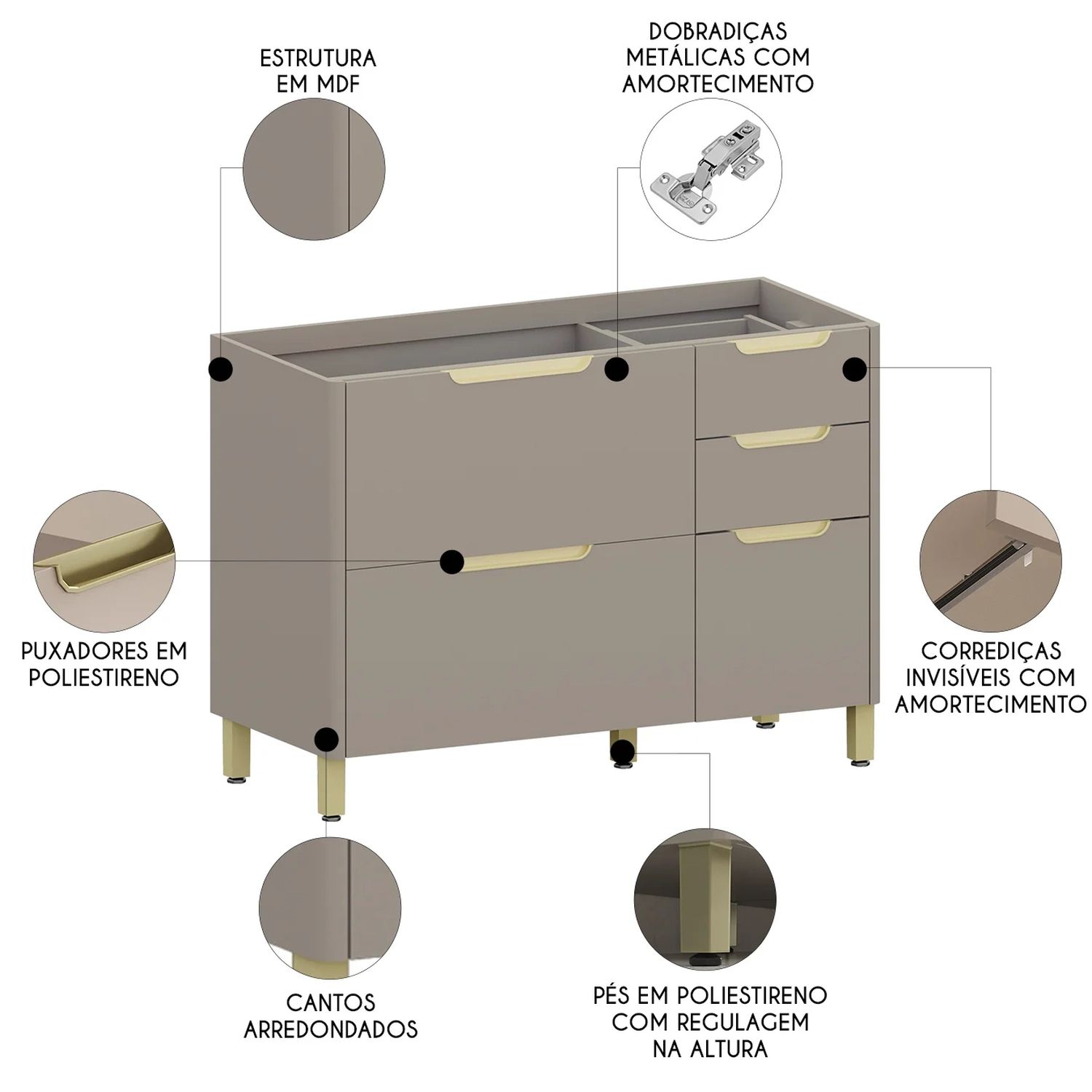 ESTRUTURA EM MDF

DOBRADIÇAS METÁLICAS COM AMORTECIMENTO

PUXADORES EM POLIESTIRENO

CORREDIÇAS INVISÍVEIS COM AMORTECIMENTO

CANTOS ARREDONDADOS

PÉS EM POLIESTIRENO COM REGULAGEM NA ALTURA