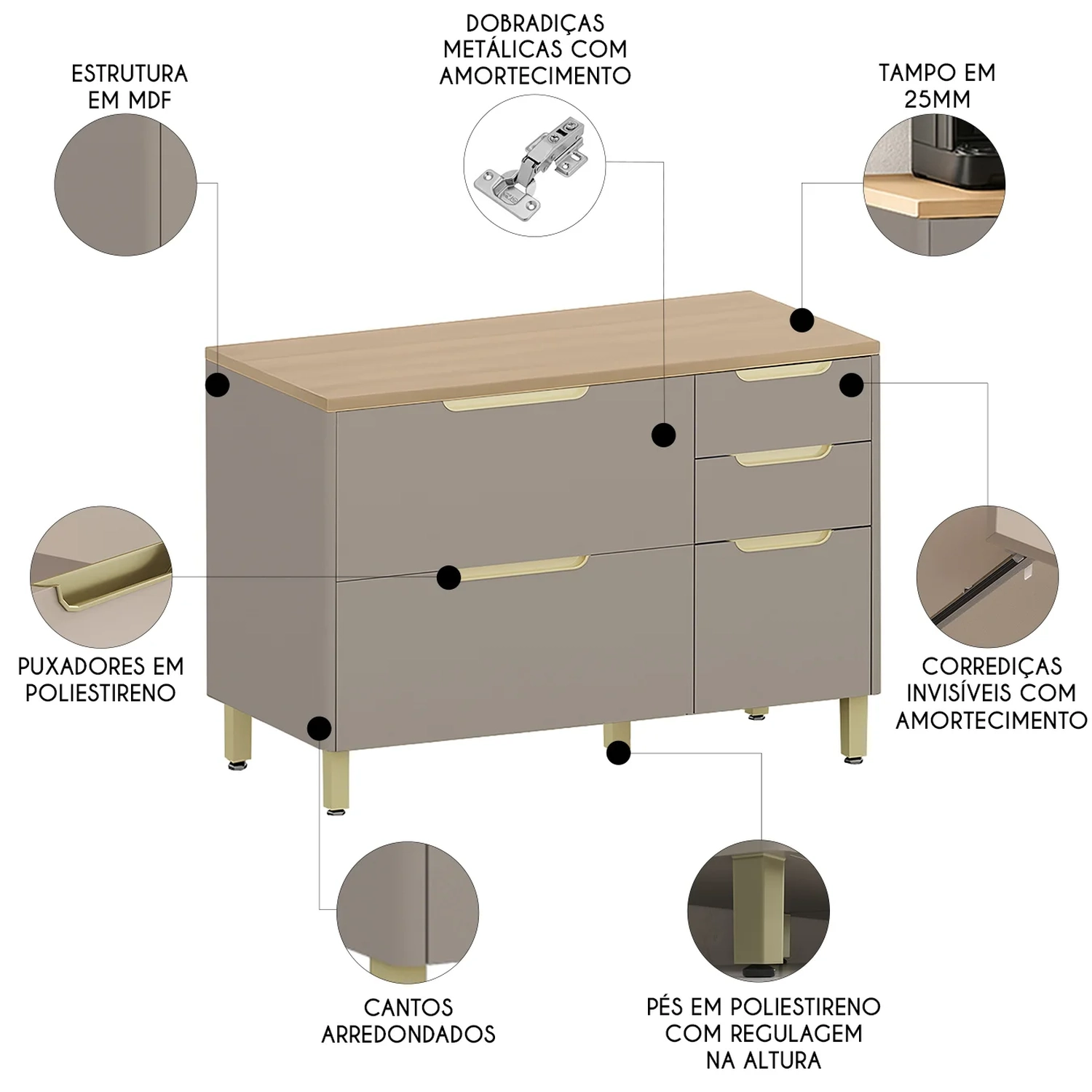 ESTRUTURA EM MDF

DOBRADIÇAS METÁLICAS COM AMORTECIMENTO

TAMPO EM 25MM

PUXADORES EM POLIESTIRENO

CORREDIÇAS INVISÍVEIS COM AMORTECIMENTO

CANTOS ARREDONDADOS

PÉS EM POLIESTIRENO COM REGULAGEM NA ALTURA