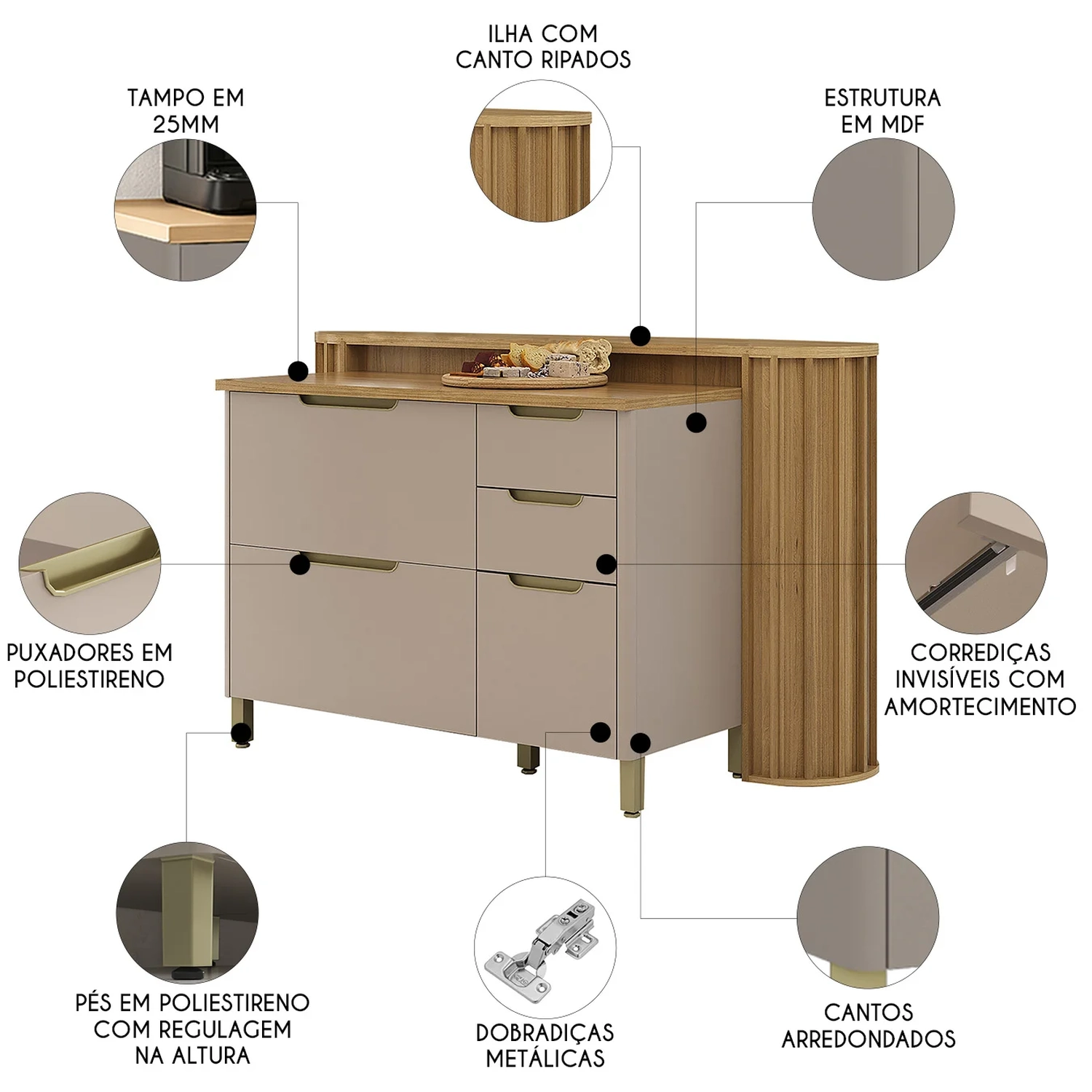 ILHA COM CANTO RIPADOS

TAMPO EM 25MM

ESTRUTURA EM MDF

PUXADORES EM POLIESTIRENO

CORREDIÇAS INVISÍVEIS COM AMORTECIMENTO

PÉS EM POLIESTIRENO COM REGULAGEM NA ALTURA

DOBRADIÇAS METÁLICAS

CANTOS ARREDONDADOS