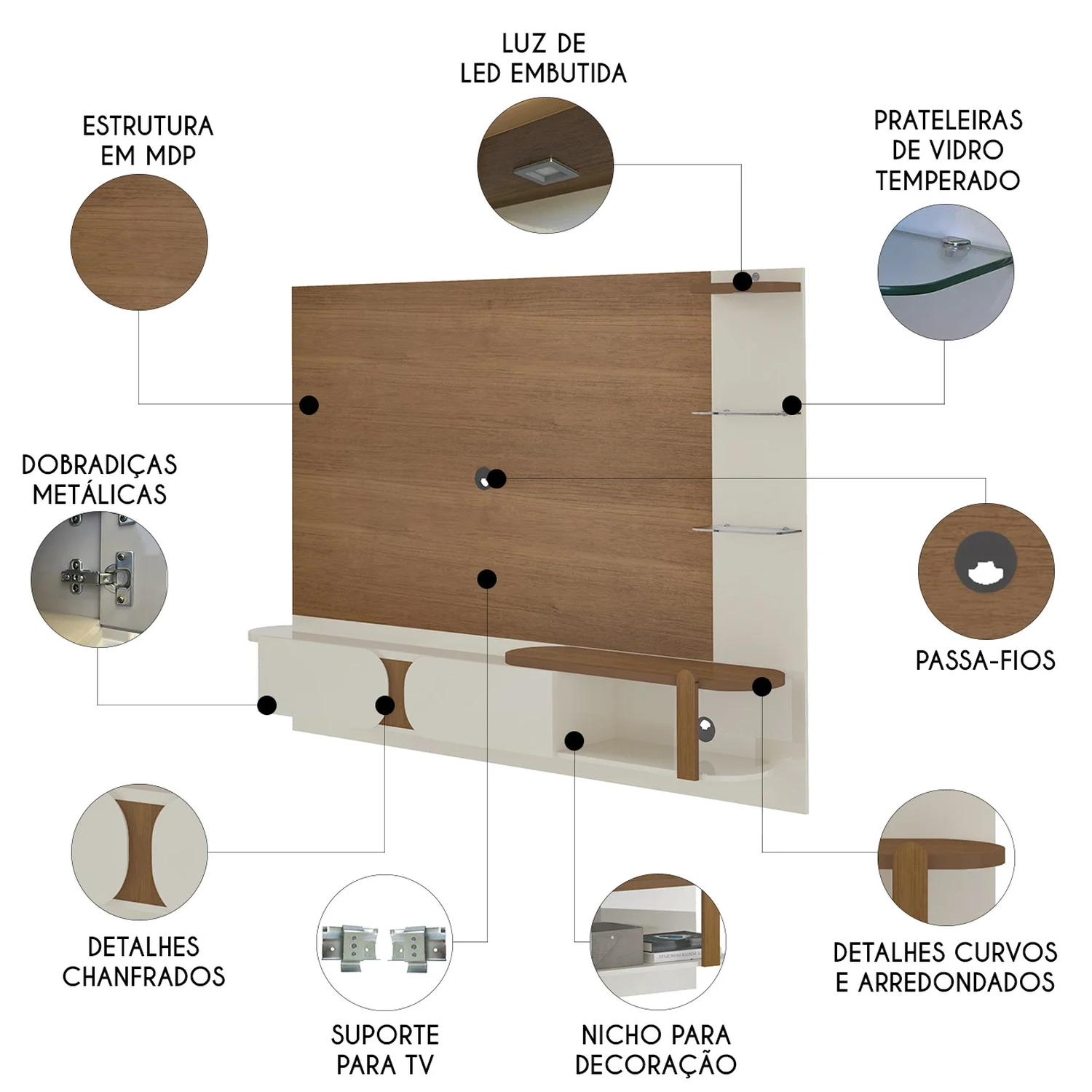 LUZ DE
LED EMBUTIDA

ESTRUTURA
EM MDP

PRATELEIRAS
DE VIDRO
TEMPERADO

DOBRADIÇAS
METÁLICAS

PASSA-FIOS

DETALHES
CHANFRADOS

SUPORTE
PARA TV

NICHO PARA
DECORAÇÃO

DETALHES CURVOS
E ARREDONDADOS