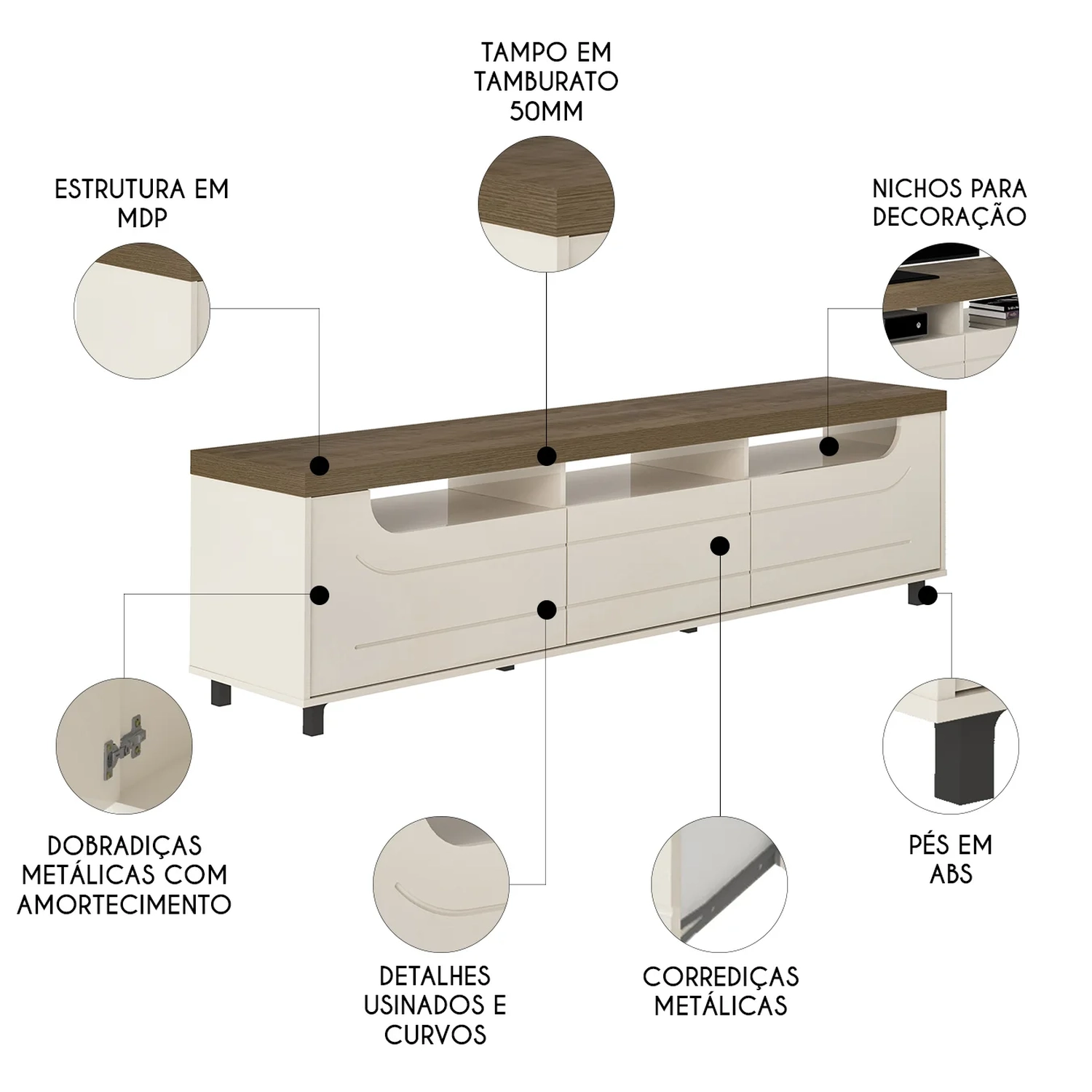 TAMPO EM TAMBURATO 50MM

ESTRUTURA EM MDP

NICHOS PARA DECORAÇÃO

DOBRADIÇAS METÁLICAS COM AMORTECIMENTO

DETALHES USINADOS E CURVOS

CORREDIÇAS METÁLICAS

PÉS EM ABS