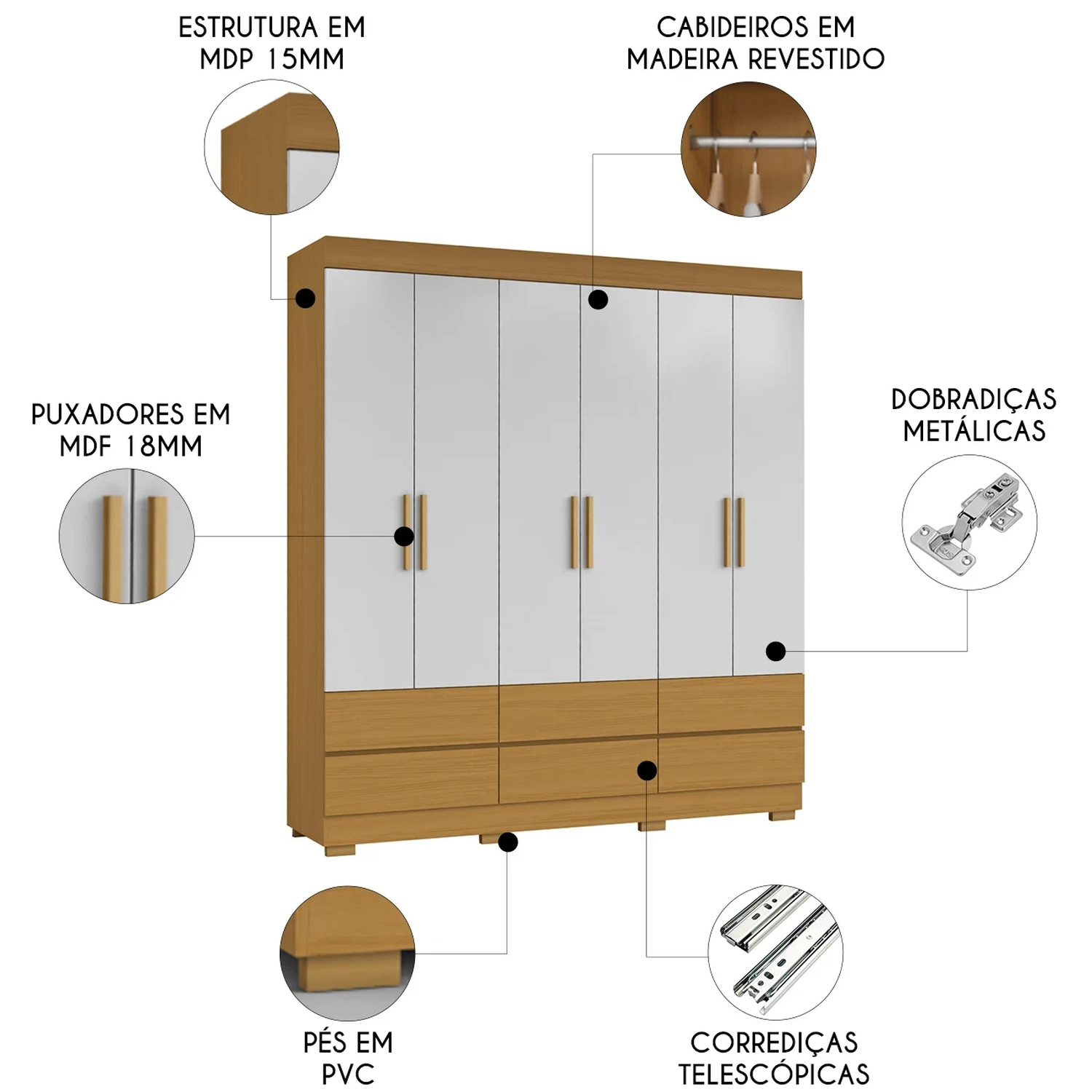 ESTRUTURA EM MDP 15MM

CABIDEIROS EM MADEIRA REVESTIDO

PUXADORES EM MDF 18MM

DOBRADIÇAS METÁLICAS

PÉS EM PVC

CORREDIÇAS TELESCÓPICAS