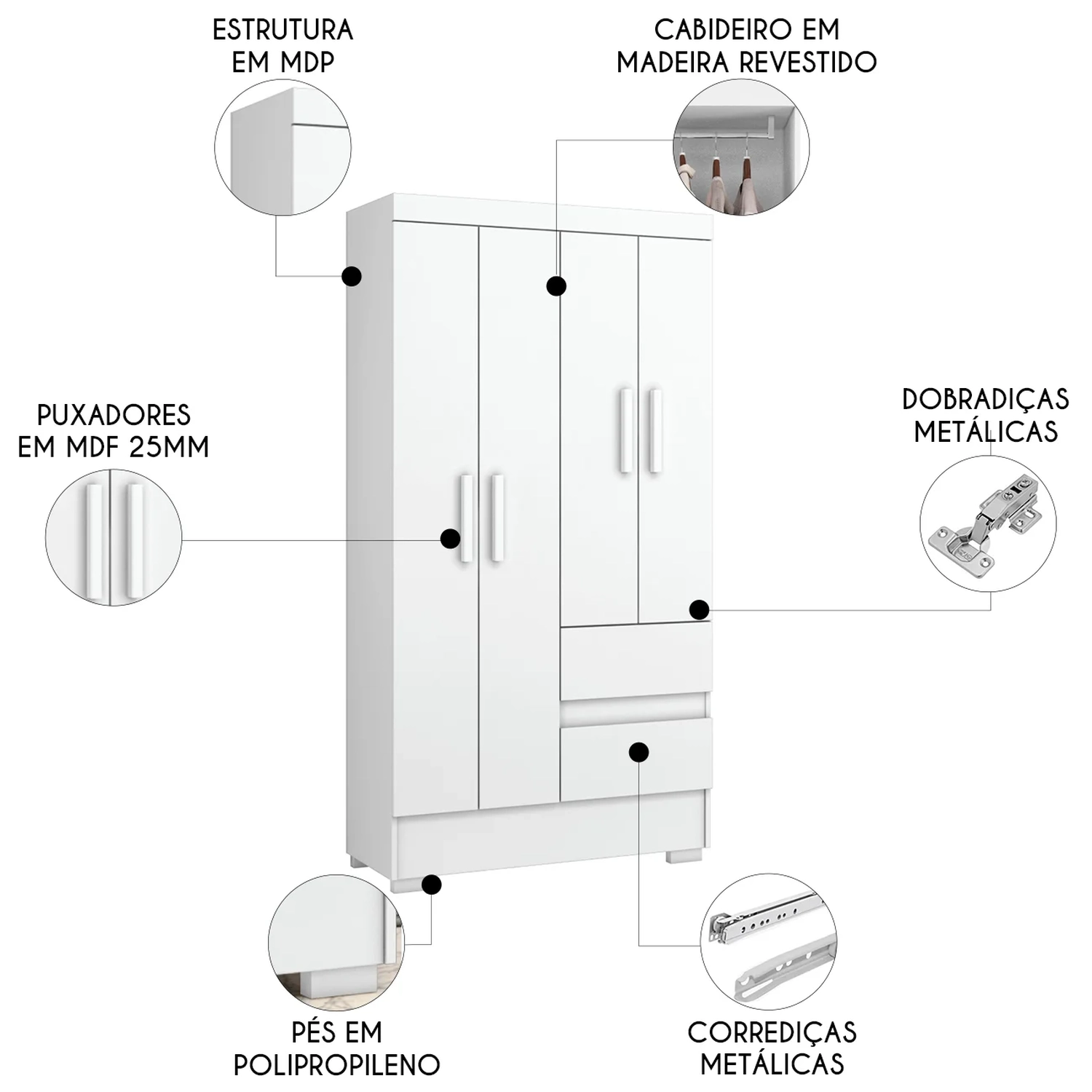 ESTRUTURA EM MDP

CABIDEIRO EM MADEIRA REVESTIDO

PUXADORES EM MDF 25MM

DOBRADIÇAS METÁLICAS

PÉS EM POLIPROPILENO

CORREDIÇAS METÁLICAS