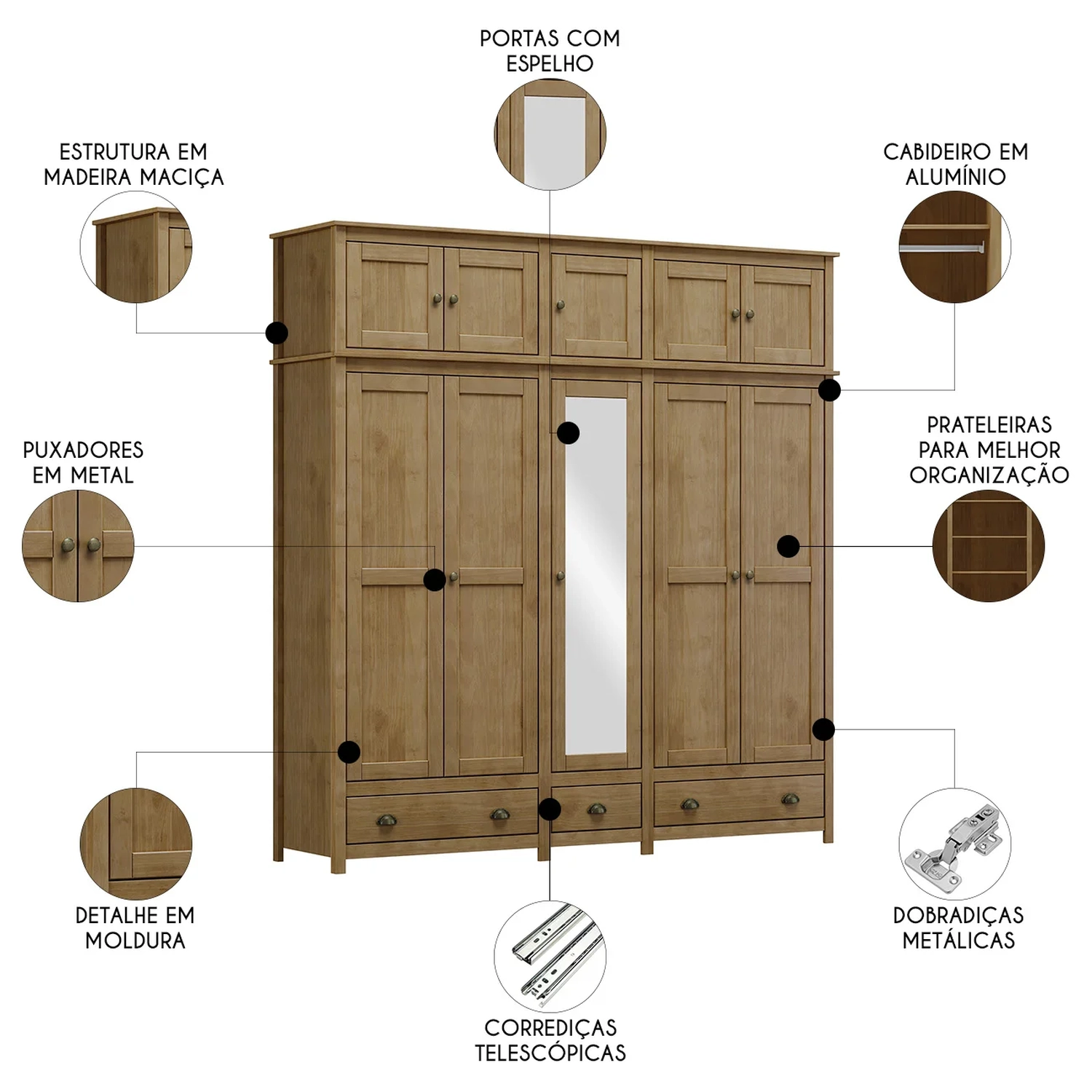 PORTAS COM ESPELHO

ESTRUTURA EM MADEIRA MACIÇA

CABIDEIRO EM ALUMÍNIO

PUXADORES EM METAL

PRATELEIRAS PARA MELHOR ORGANIZAÇÃO

DETALHE EM MOLDURA

DOBRADIÇAS METÁLICAS

CORREDIÇAS TELESCÓPICAS