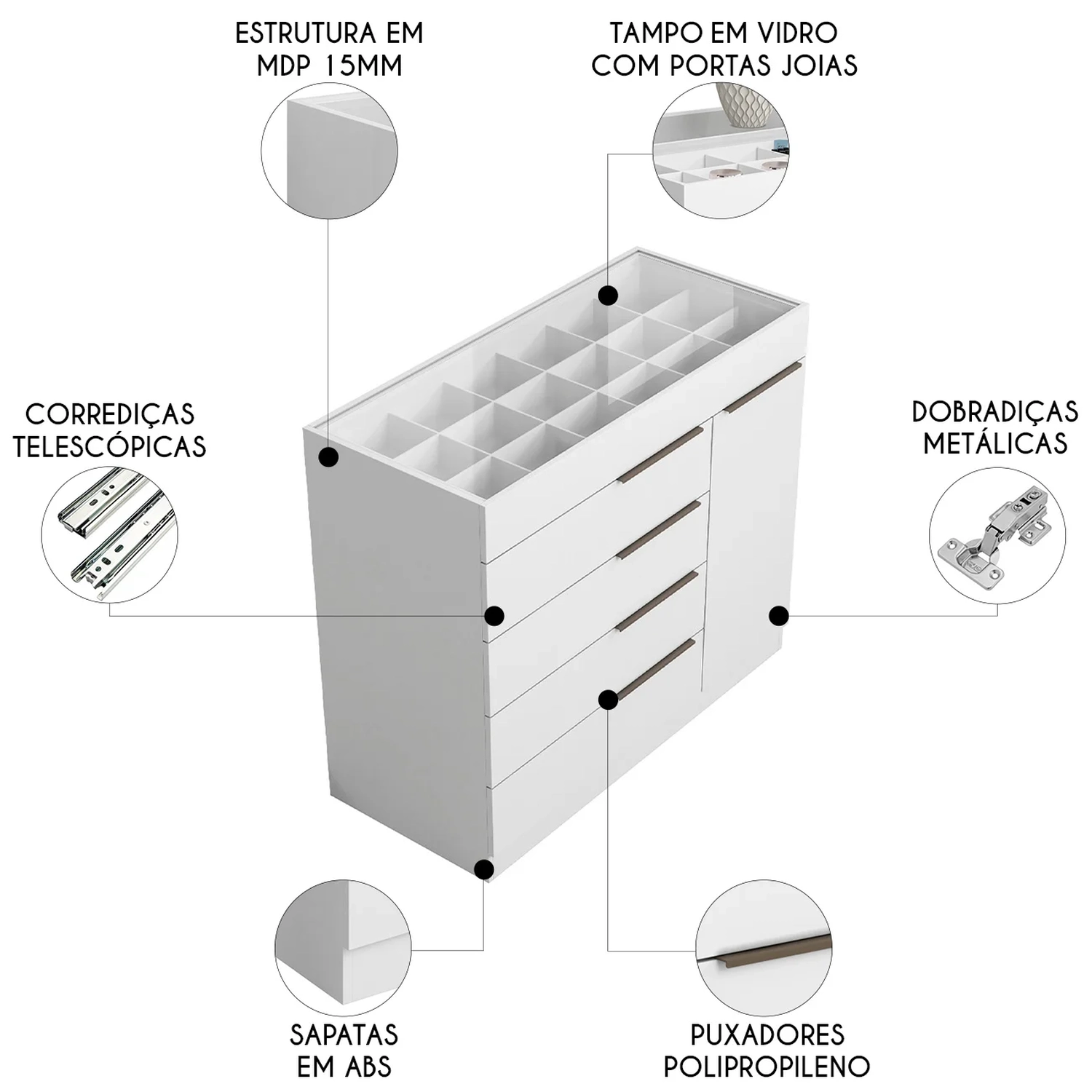 ESTRUTURA EM MDP 15MM

TAMPO EM VIDRO COM PORTAS JOIAS

CORREDIÇAS TELESCÓPICAS

DOBRADIÇAS METÁLICAS

SAPATAS EM ABS

PUXADORES POLIPROPILENO