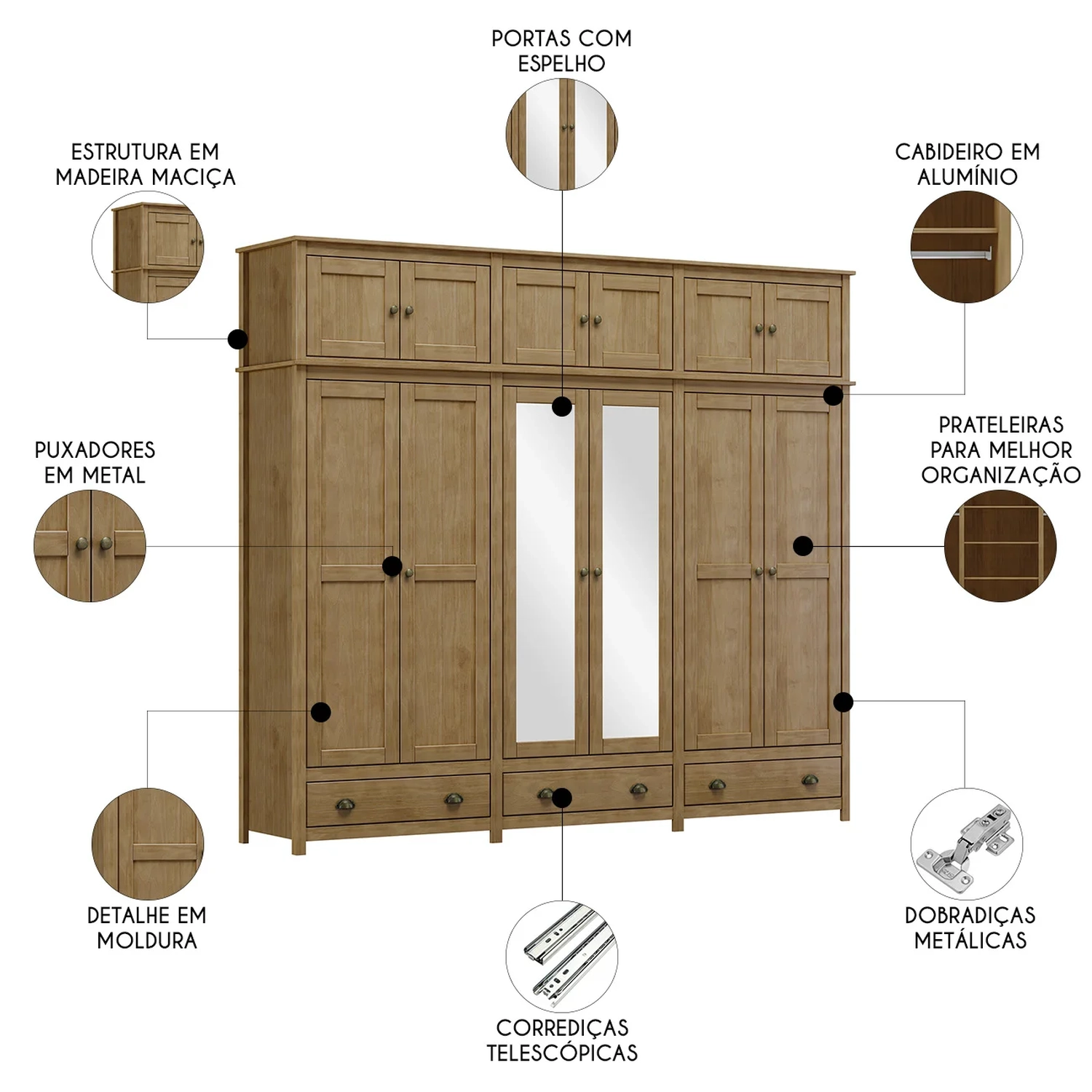 PORTAS COM ESPELHO

ESTRUTURA EM MADEIRA MACIÇA

CABIDEIRO EM ALUMÍNIO

PUXADORES EM METAL

PRATELEIRAS PARA MELHOR ORGANIZAÇÃO

DETALHE EM MOLDURA

DOBRADIÇAS METÁLICAS

CORREDIÇAS TELESCÓPICAS