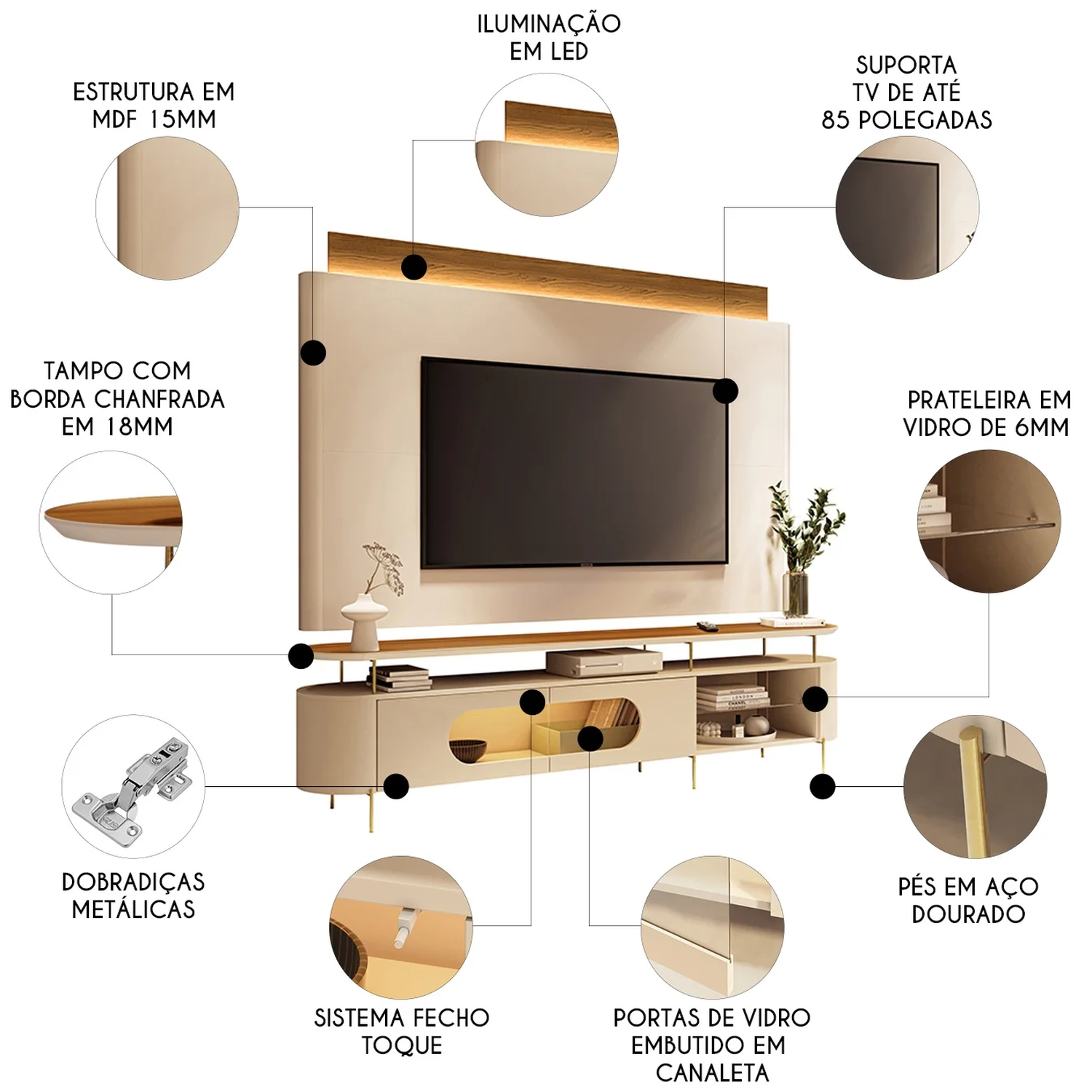 ILUMINAÇÃO EM LED

ESTRUTURA EM MDF 15MM

SUPORTA TV DE ATÉ 85 POLEGADAS

TAMPO COM BORDA CHANFRADA EM 18MM

PRATELEIRA EM VIDRO DE 6MM

DOBRADIÇAS METÁLICAS

PÉS EM AÇO DOURADO

SISTEMA FECHO TOQUE

PORTAS DE VIDRO EMBUTIDO EM CANALETA