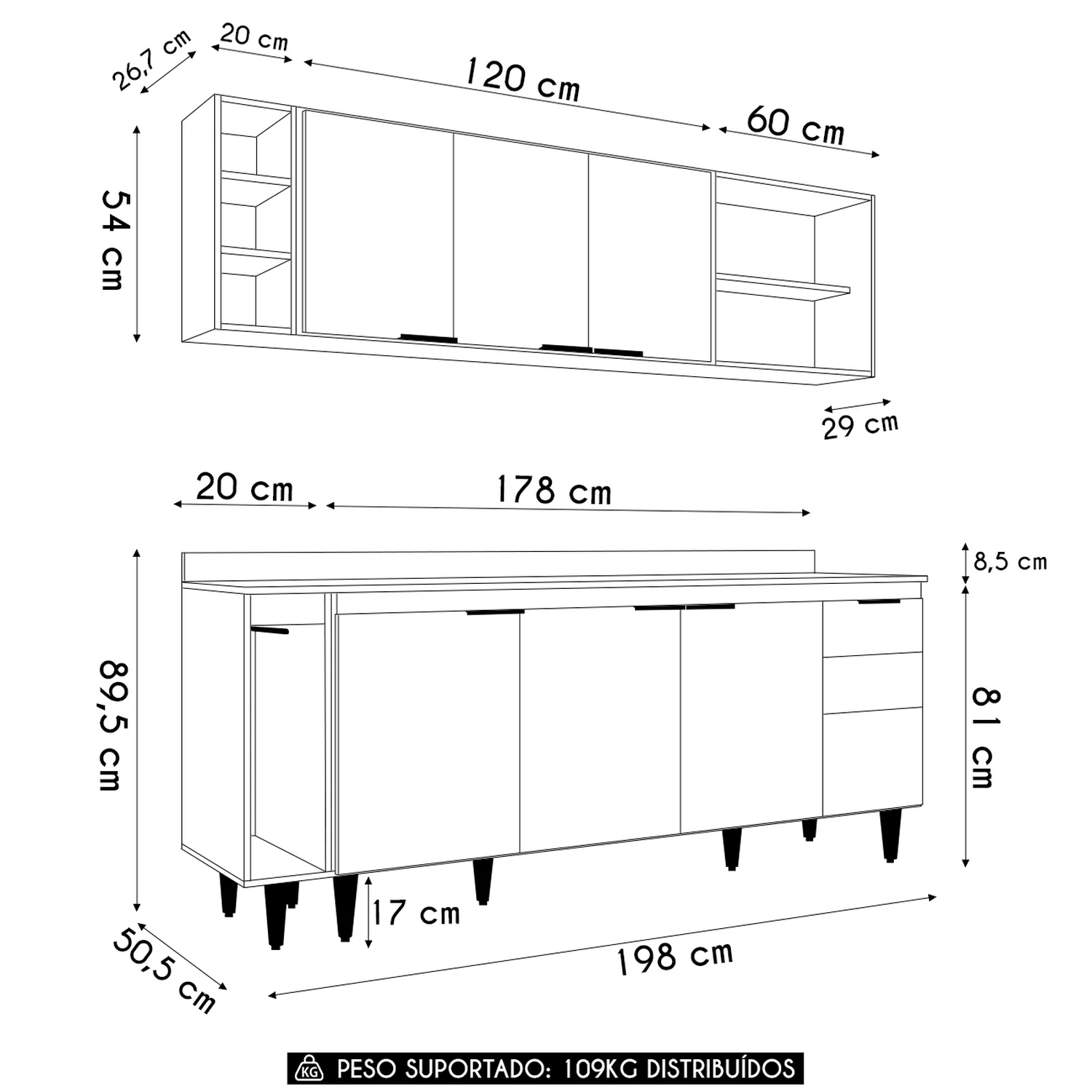 26,7 cm
20 cm
120 cm
60 cm
54 cm
29 cm
20 cm
178 cm
8,5 cm
89,5 cm
81 cm
17 cm
50,5 cm
198 cm
KG PESO SUPORTADO: 109KG DISTRIBUÍDOS