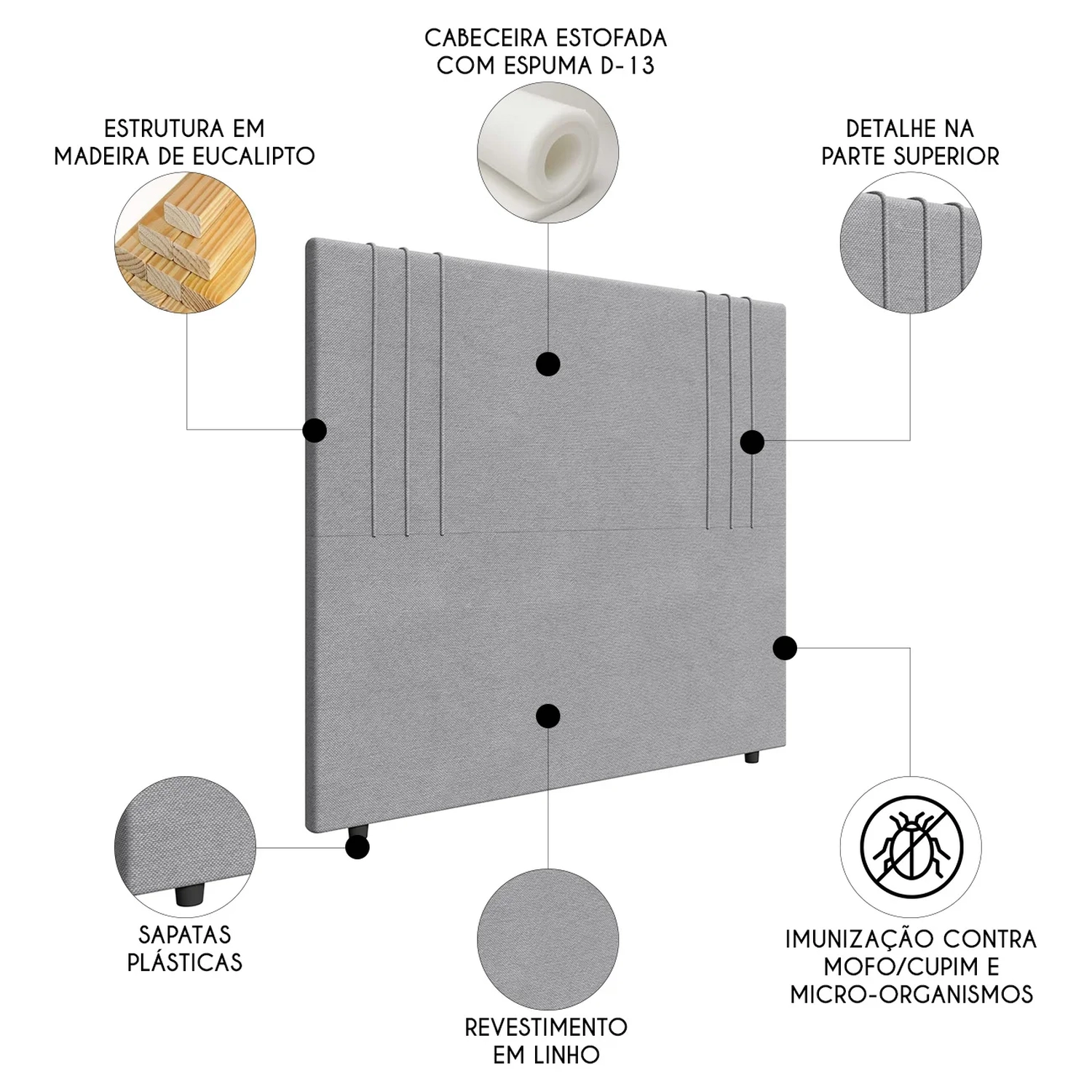 CABECEIRA ESTOFADA COM ESPUMA D-13

ESTRUTURA EM MADEIRA DE EUCALIPTO

DETALHE NA PARTE SUPERIOR

SAPATAS PLÁSTICAS

REVESTIMENTO EM LINHO

IMUNIZAÇÃO CONTRA MOFO/CUPIM E MICRO-ORGANISMOS