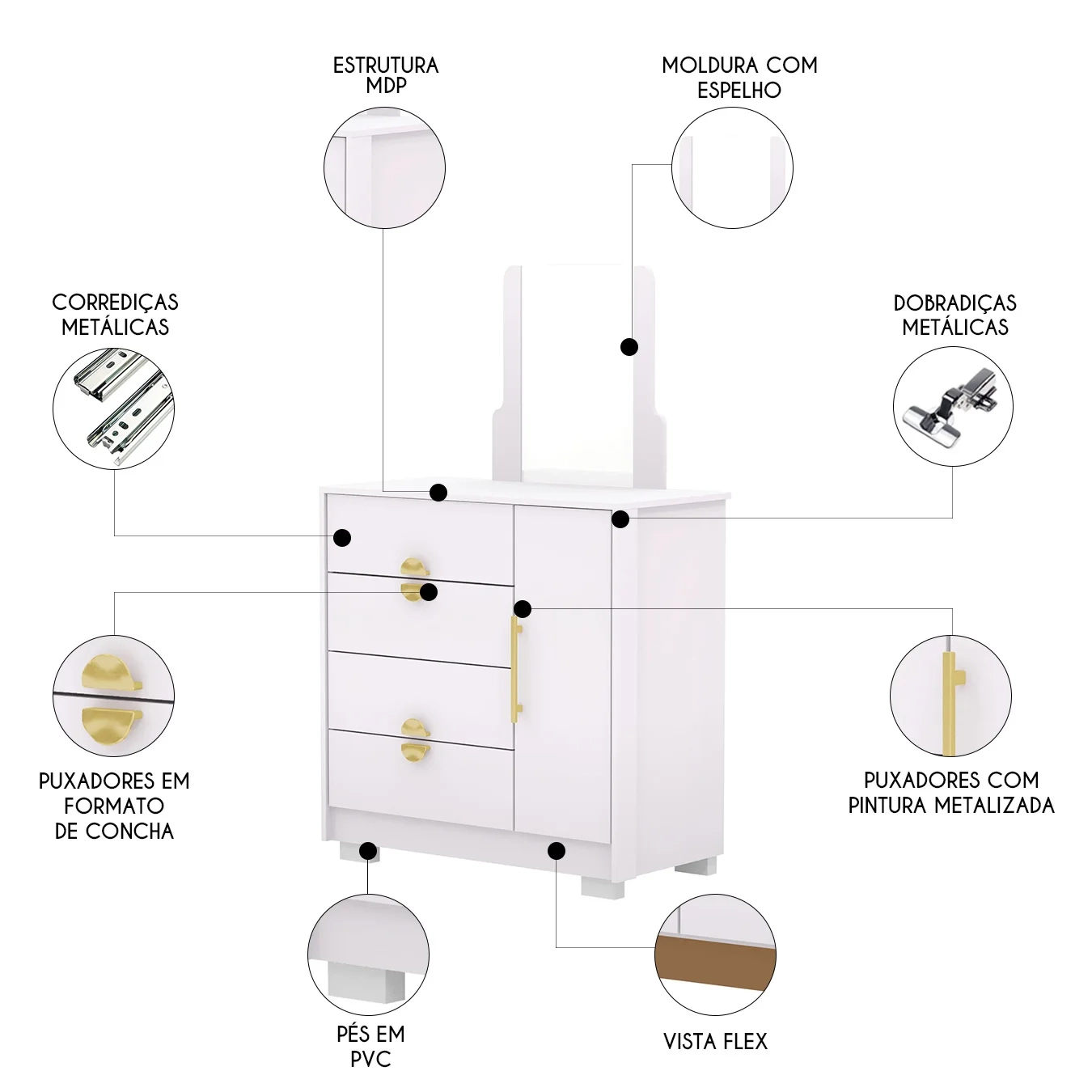 ESTRUTURA MDP

MOLDURA COM ESPELHO

CORREDIÇAS METÁLICAS

DOBRADIÇAS METÁLICAS

PUXADORES EM FORMATO DE CONCHA

PUXADORES COM PINTURA METALIZADA

PÉS EM PVC

VISTA FLEX