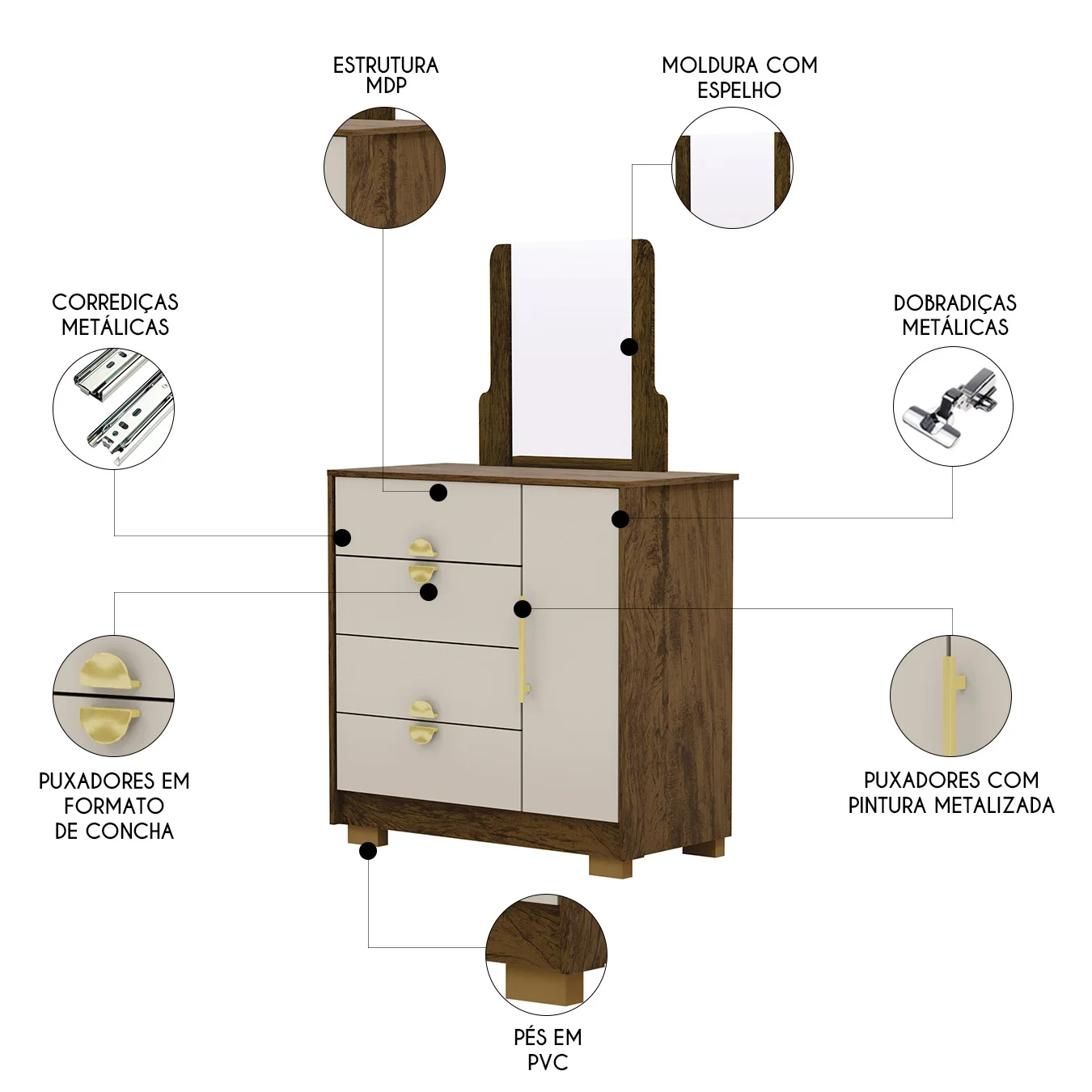 ESTRUTURA MDP

MOLDURA COM ESPELHO

CORREDIÇAS METÁLICAS

DOBRADIÇAS METÁLICAS

PUXADORES EM FORMATO DE CONCHA

PUXADORES COM PINTURA METALIZADA

PÉS EM PVC