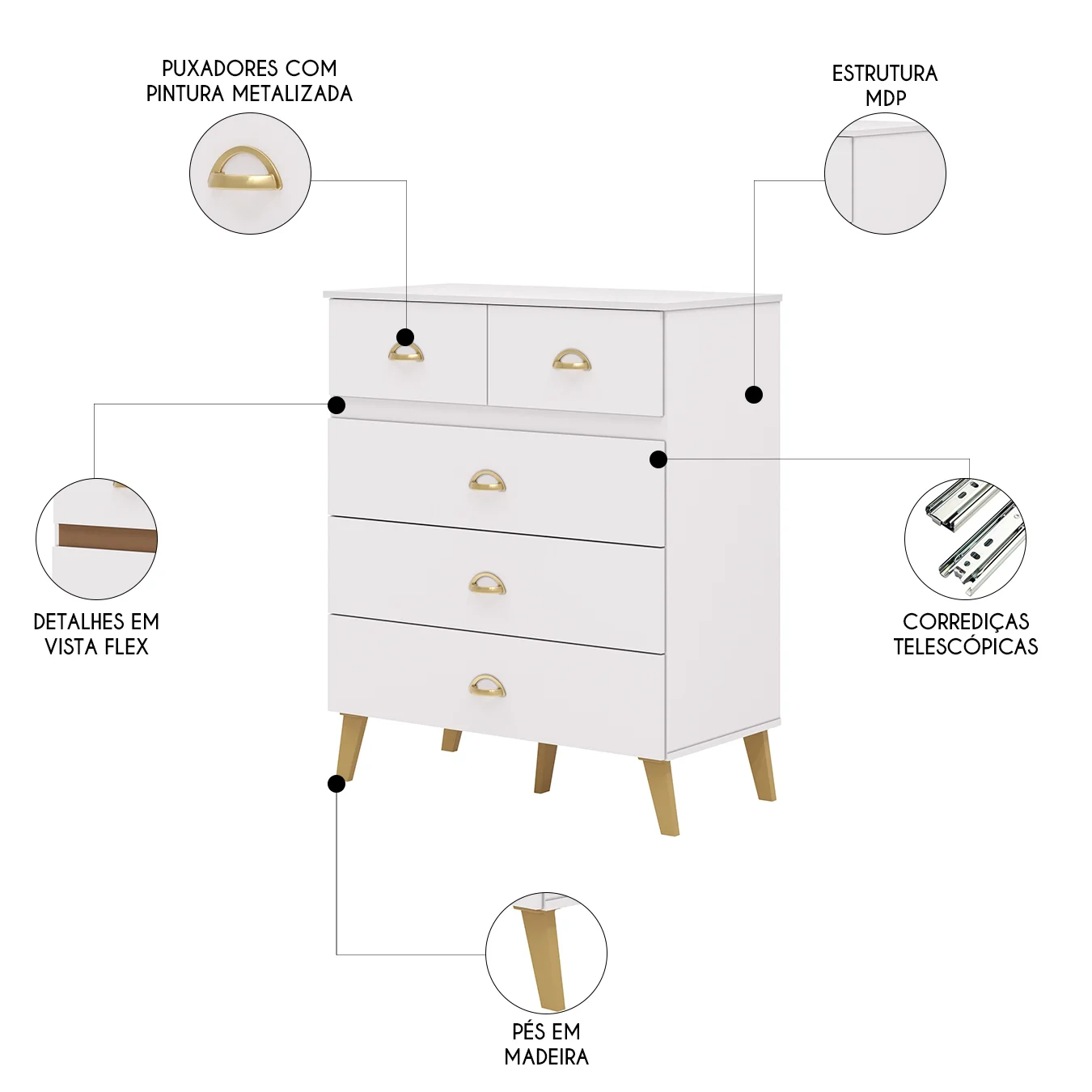 PUXADORES COM PINTURA METALIZADA

ESTRUTURA MDP

DETALHES EM VISTA FLEX

CORREDIÇAS TELESCÓPICAS

PÉS EM MADEIRA