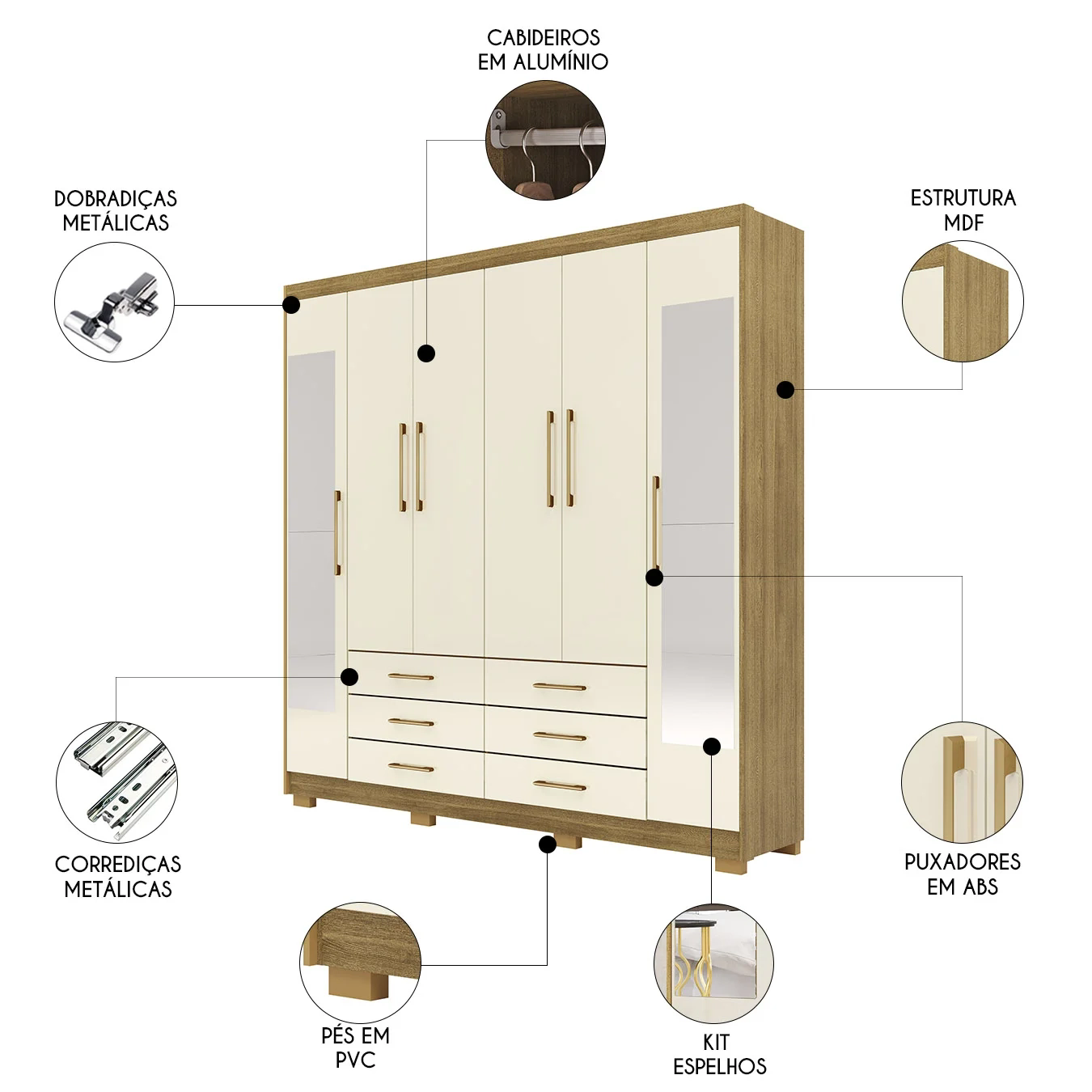 CABIDEIROS EM ALUMÍNIO

DOBRADIÇAS METÁLICAS

ESTRUTURA MDF

CORREDIÇAS METÁLICAS

PUXADORES EM ABS

PÉS EM PVC

KIT ESPELHOS