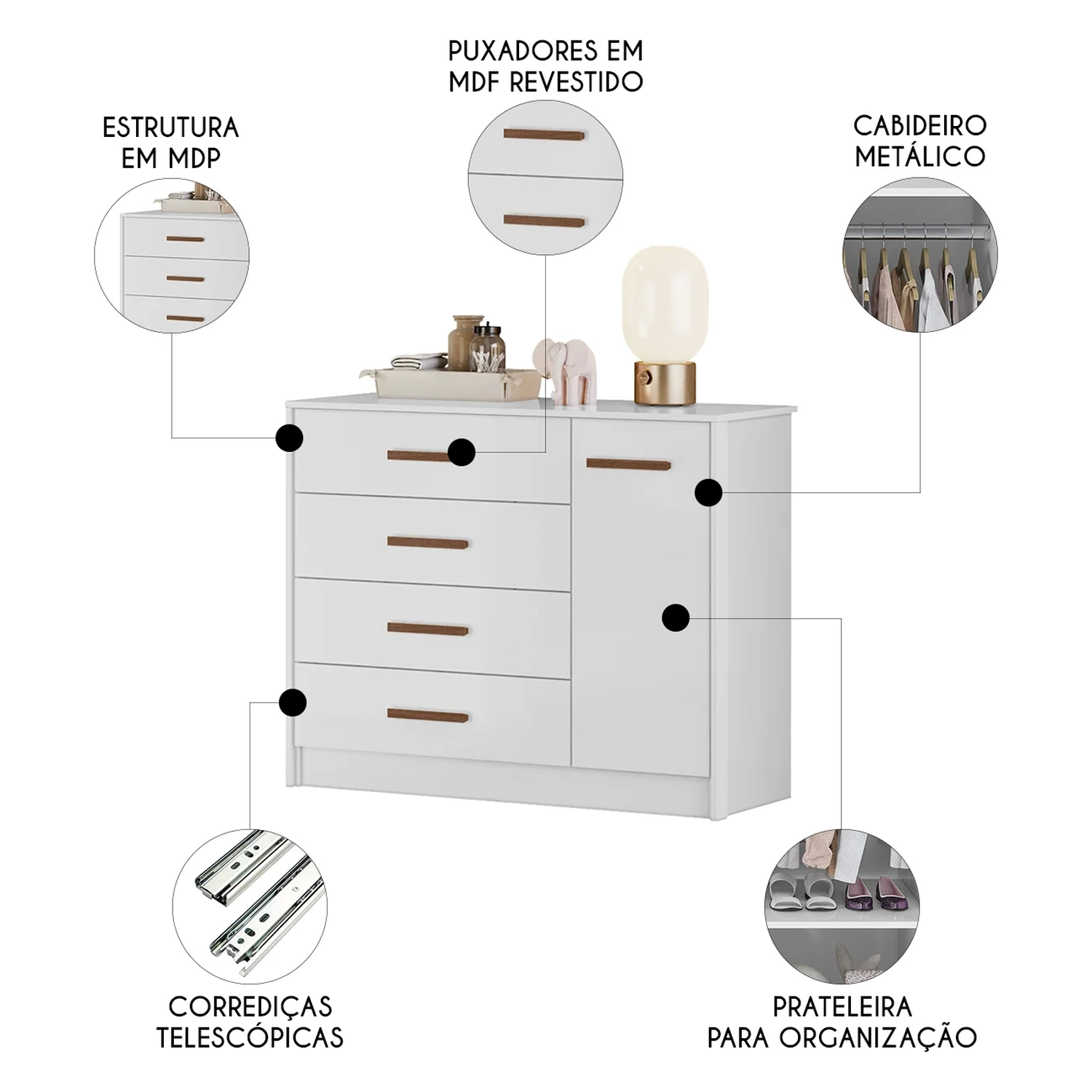 PUXADORES EM MDF REVESTIDO

ESTRUTURA EM MDP

CABIDEIRO METÁLICO

CORREDIÇAS TELESCÓPICAS

PRATELEIRA PARA ORGANIZAÇÃO